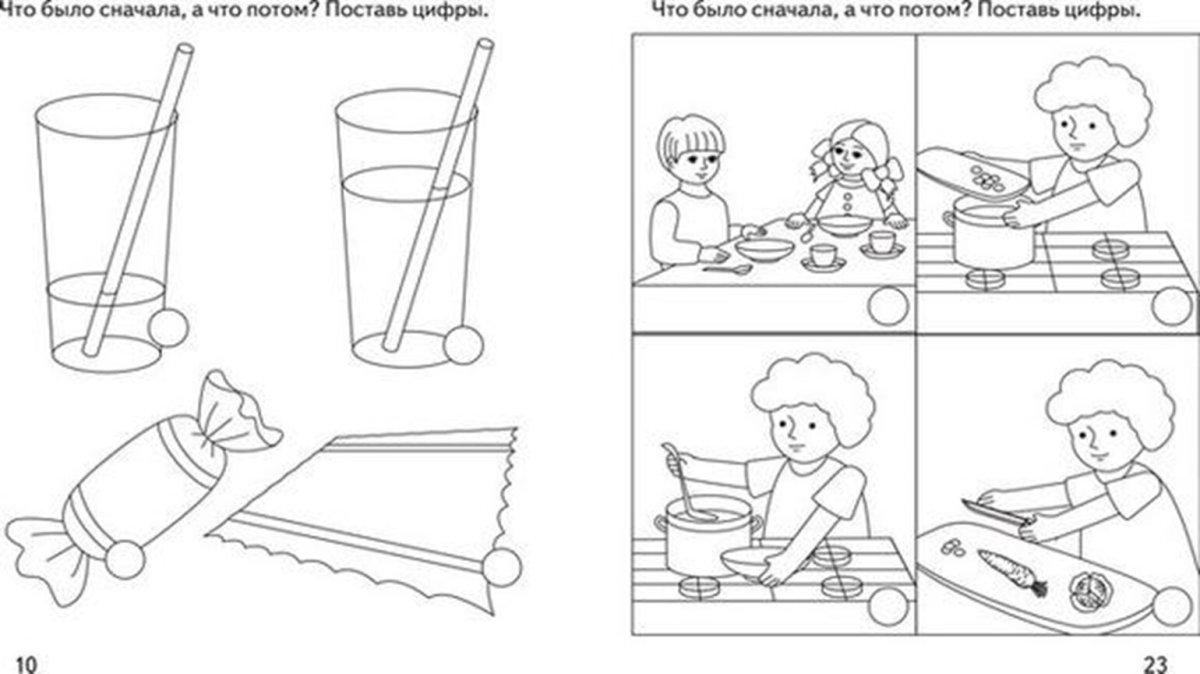 Что было сначала, а что потом? Поставь цифры.

10

Что было сначала, а что потом? Поставь цифры.

23