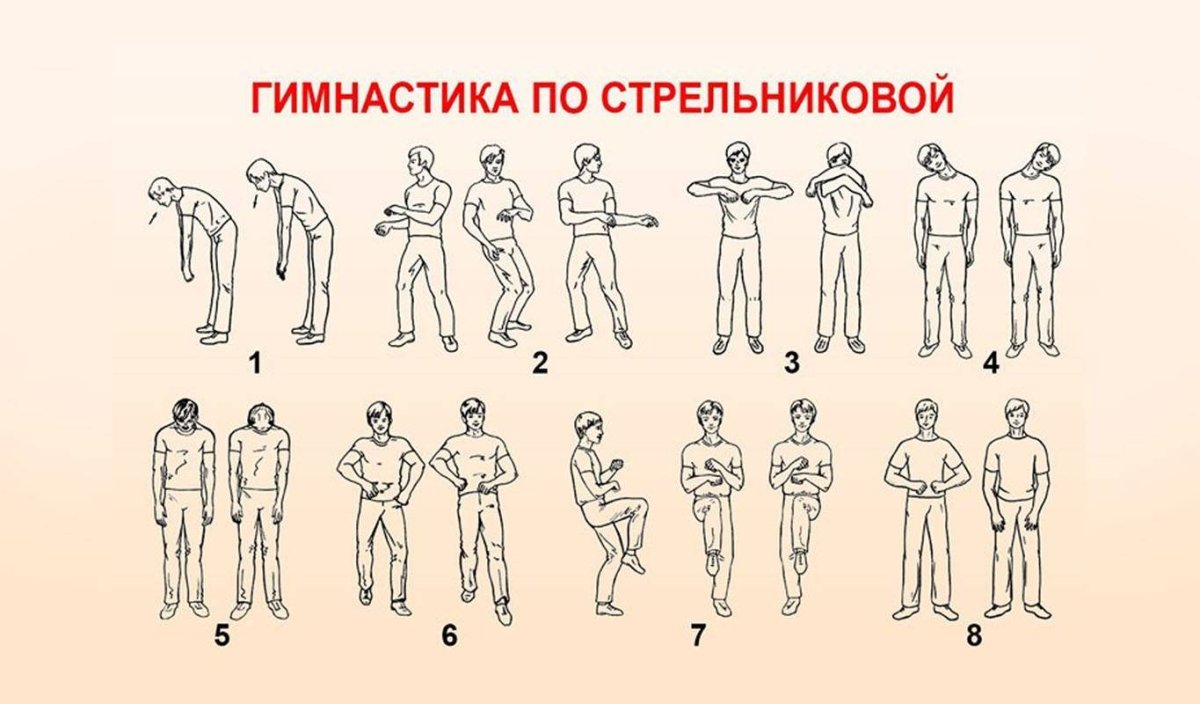 ГИМНАСТИКА ПО СТРЕЛЬНИКОВОЙ

1 2 3 4

5 6 7 8