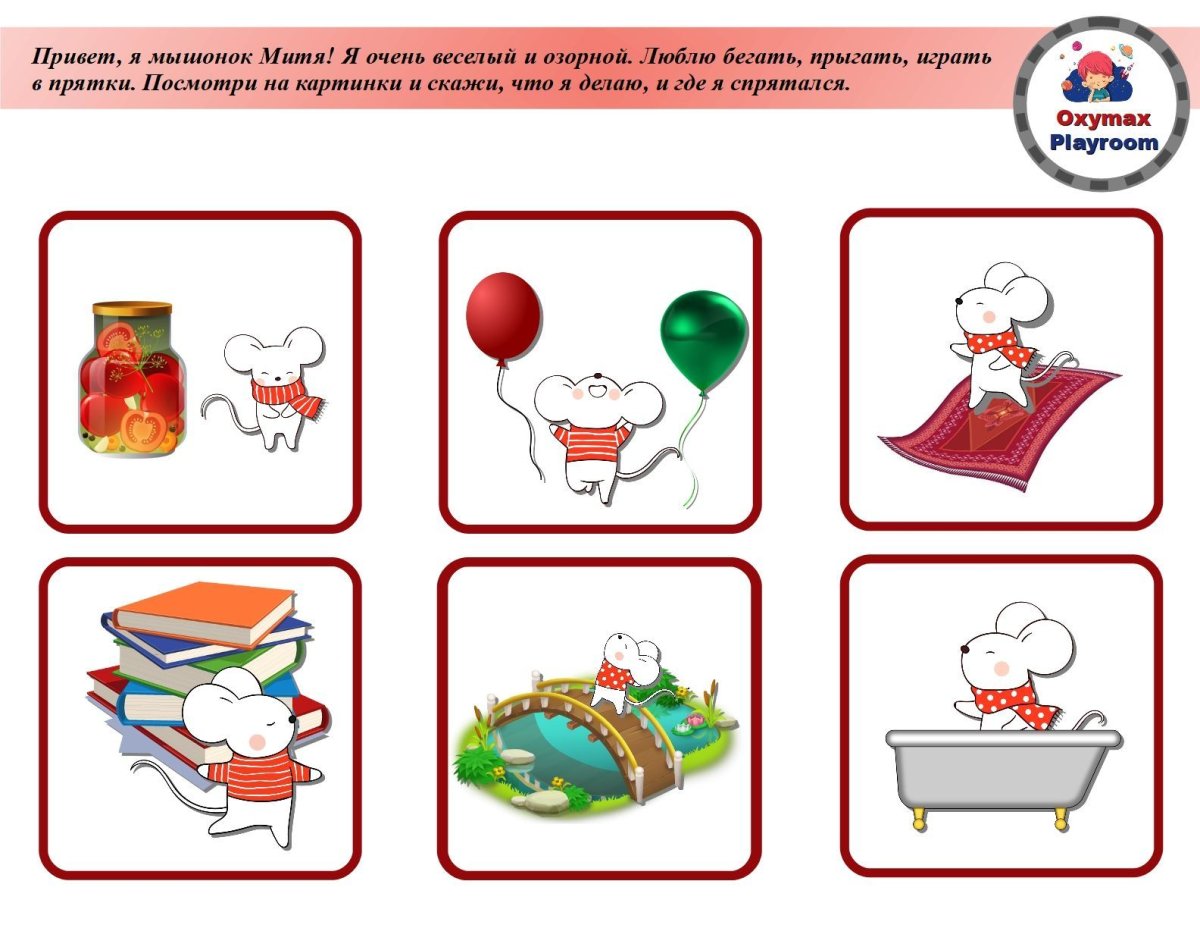 Привет, я мышонок Митя! Я очень веселый и озорной. Люблю бегать, прыгать, играть в прятки. Посмотри на картинки и скажи, что я делаю, и где я спрятался.

Oxymax
Playroom