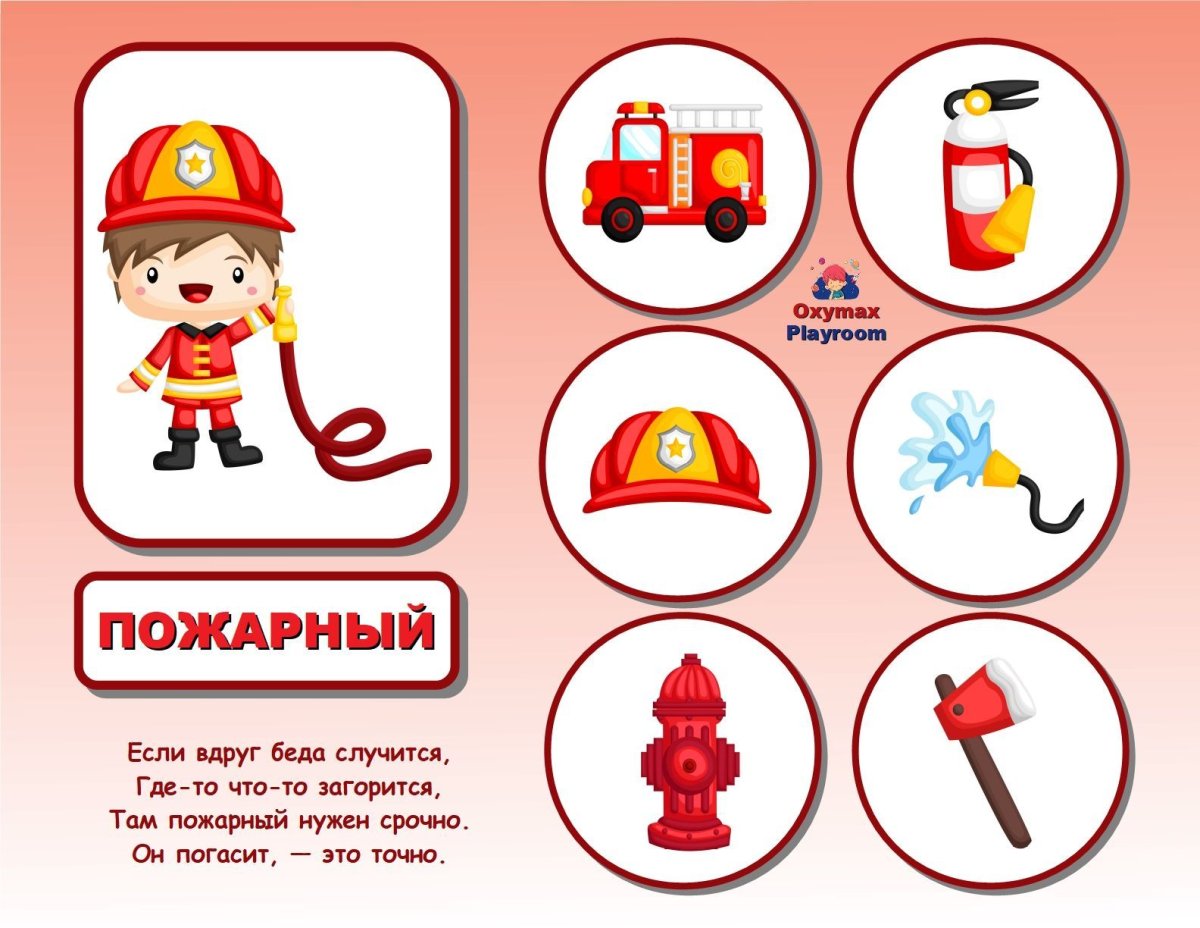 Oxymax Playroom

ПОЖАРНЫЙ

Если вдруг беда случится,
Где-то что-то загорится,
Там пожарный нужен срочно.
Он погасит, — это точно.