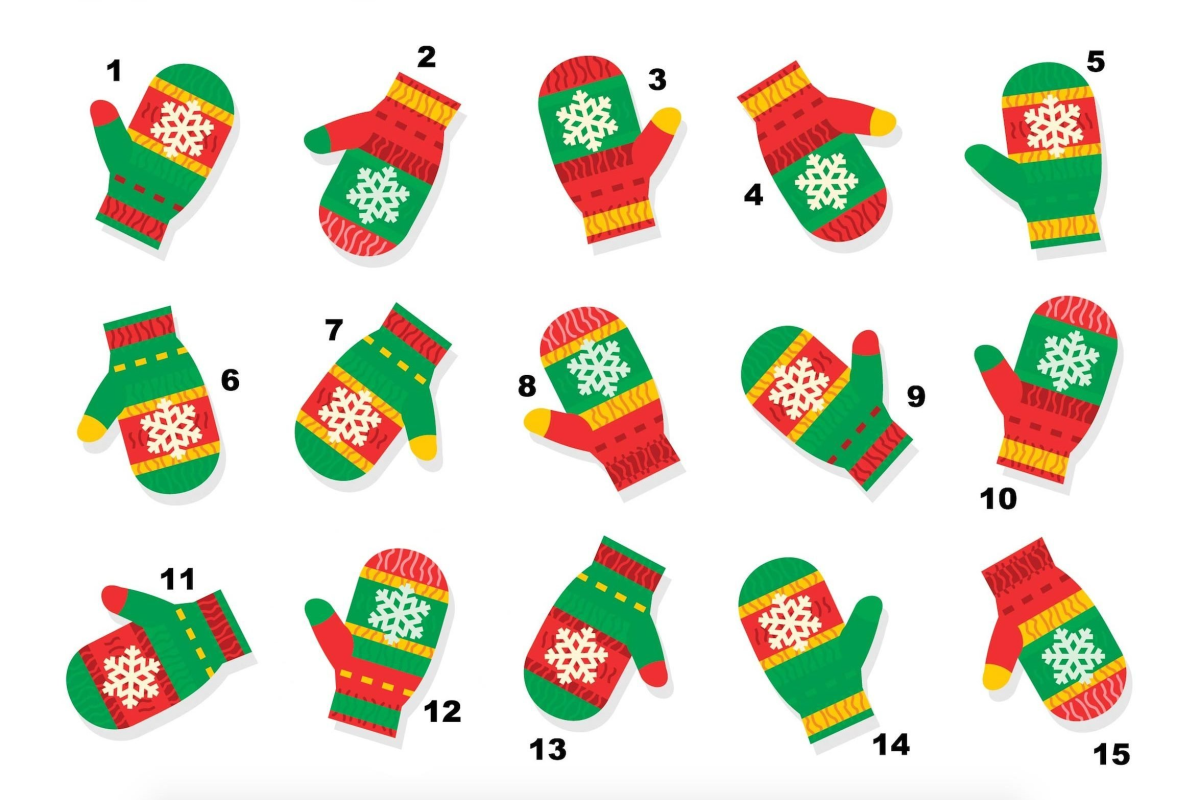 1
2
3
4
5
6
7
8
9
10
11
12
13
14
15