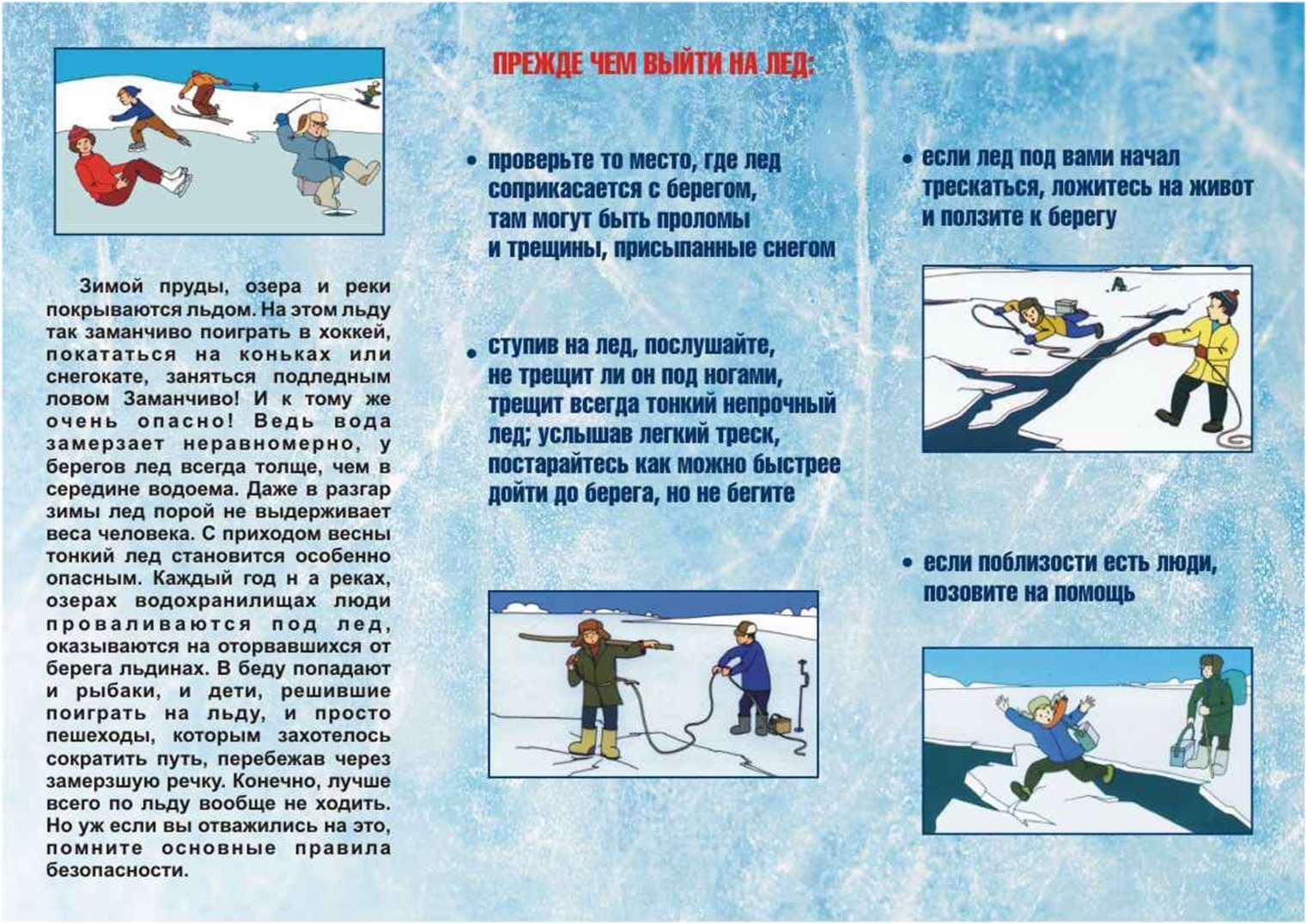 Зимой пруды, озера и реки покрываются льдом. На этом льду так заманчиво поиграть в хоккей, покататься на коньках или снегокате, заняться подледным ловом Заманчиво! И к тому же очень опасно! Ведь вода замерзает неравномерно, у берегов лед всегда толще, чем в середине водоема. Даже в разгар зимы лед порой не выдерживает веса человека. С приходом весны тонкий лед становится особенно опасным. Каждый год н а реках, озерах водохранилищах люди проваливаются под лед, оказываются на оторвавшихся от берега льдинах. В беду попадают и рыбаки, и дети, решившие поиграть на льду, и просто пешеходы, которым захотелось сократить путь, перебежав через замерзшую речку. Конечно, лучше всего по льду вообще не ходить. Но уж если вы отважились на это, помните основные правила безопасности.

ПРЕЖДЕ ЧЕМ ВЫЙТИ НА ЛЕД:

• проверьте то место, где лед соприкасается с берегом, там могут быть проломы и трещины, присыпанные снегом

• ступив на лед, послушайте, не трещит ли он под ногами, трещит всегда тонкий непрочный лед; услышав легкий треск, постарайтесь как можно быстрее дойти до берега, но не бегите

• если лед под вами начал трескаться, ложитесь на живот и ползите к берегу

• если поблизости есть люди, позовите на помощь