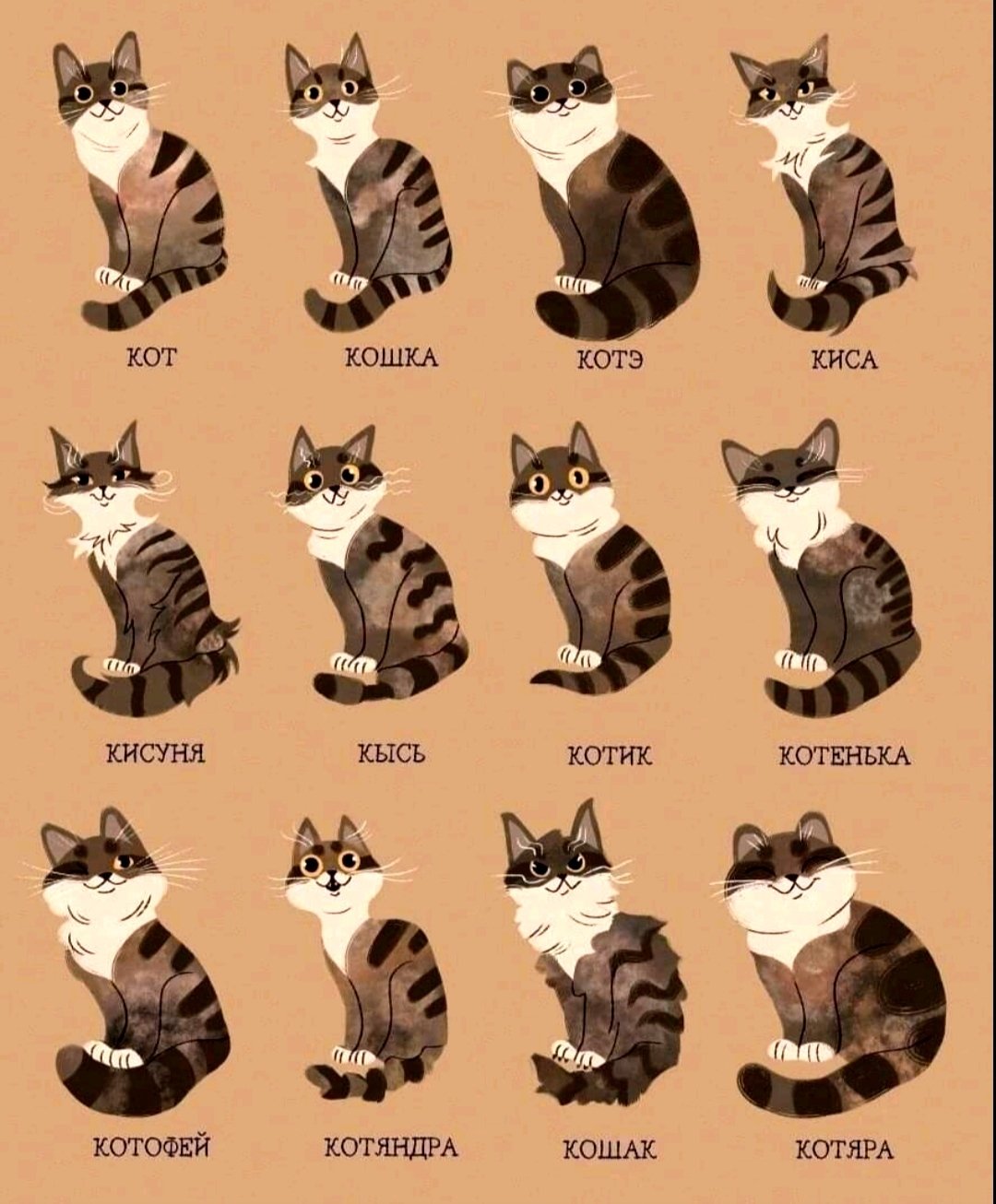 КОТ
КОШКА
КОТЭ
КИСА

КИСУНЯ
КЫСЬ
КОТИК
КОТЕНЬКА

КОТОФЕЙ
КОТЯНДРА
КОШАК
КОТЯРА