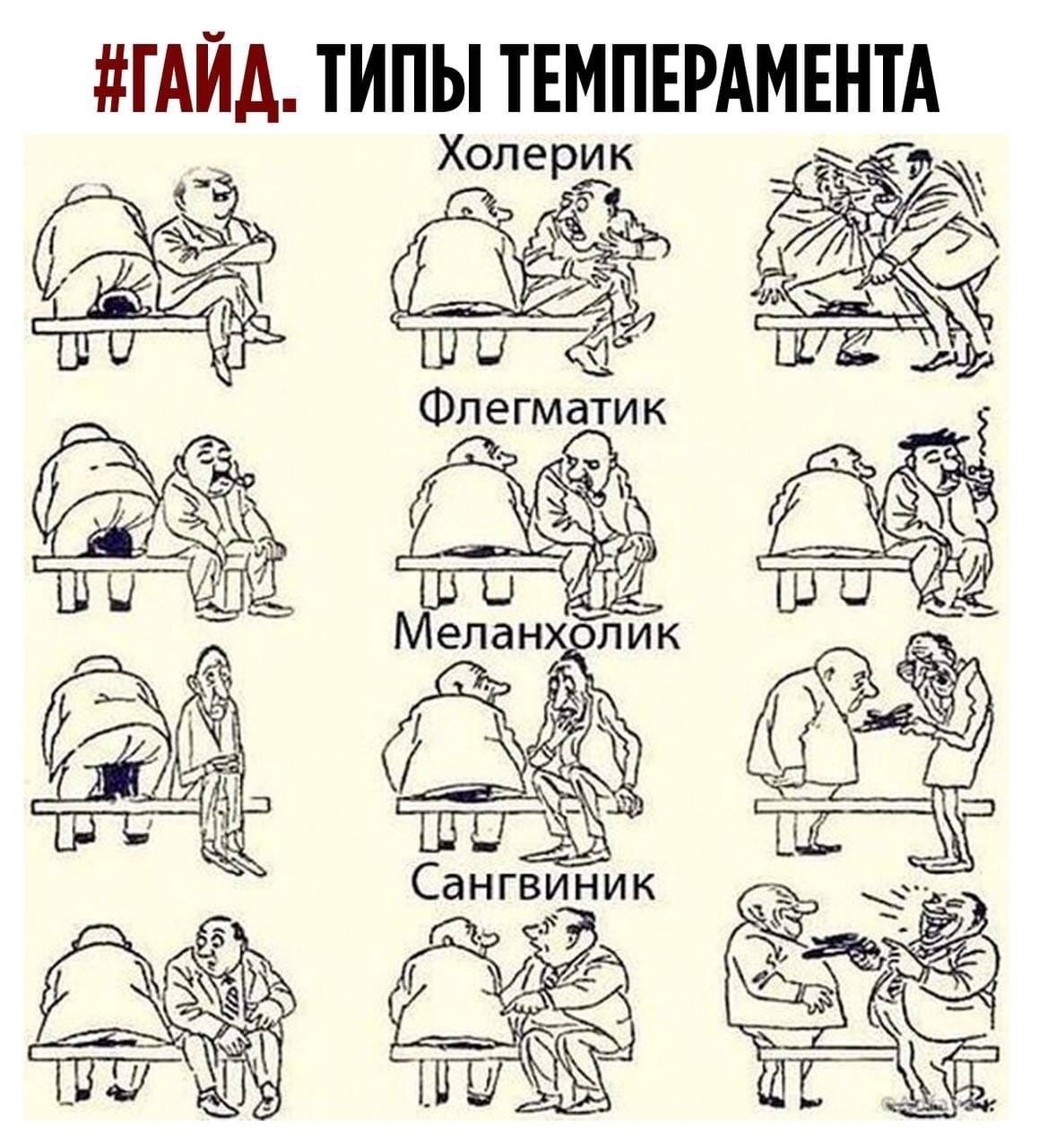 #ГАЙД. ТИПЫ ТЕМПЕРАМЕНТА

Холерик

Флегматик

Меланхолик

Сангвиник