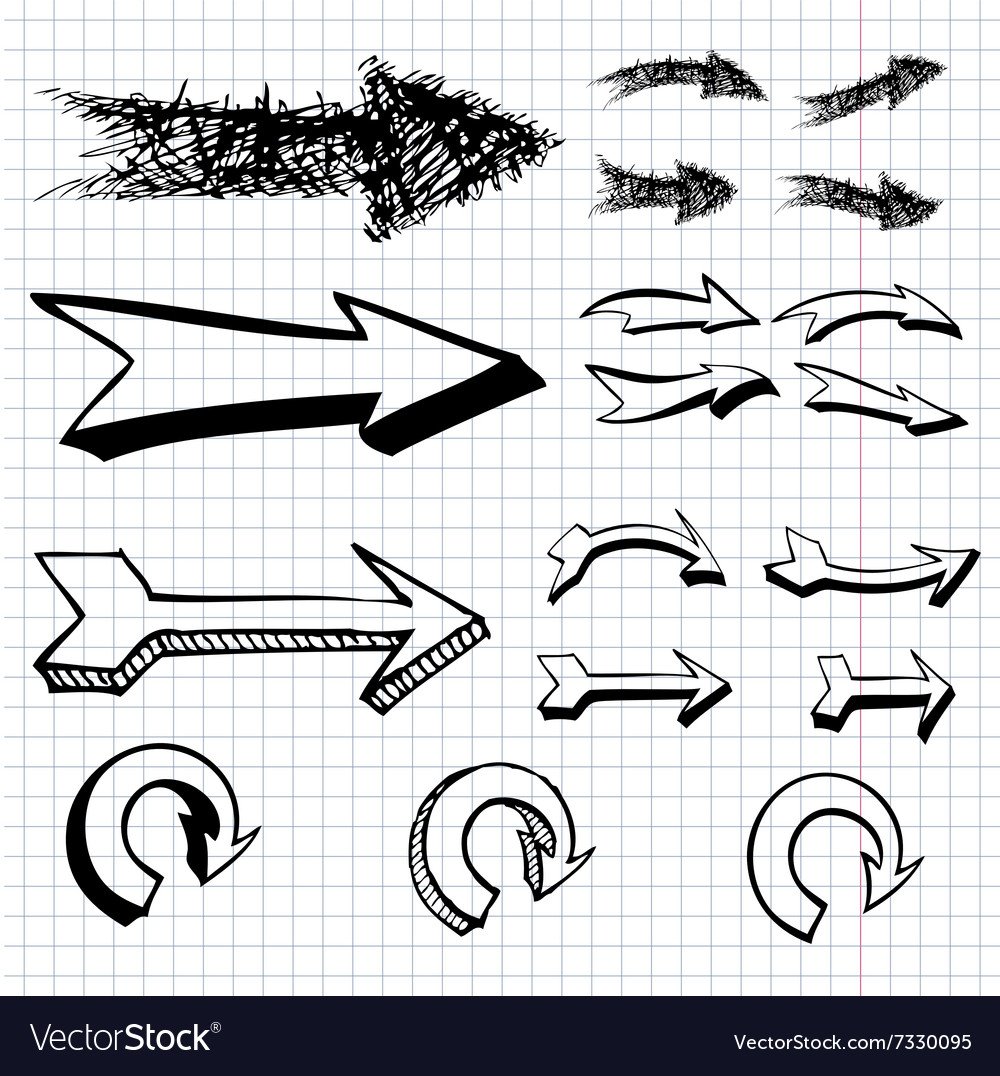 VectorStock®

VectorStock.com/7330095