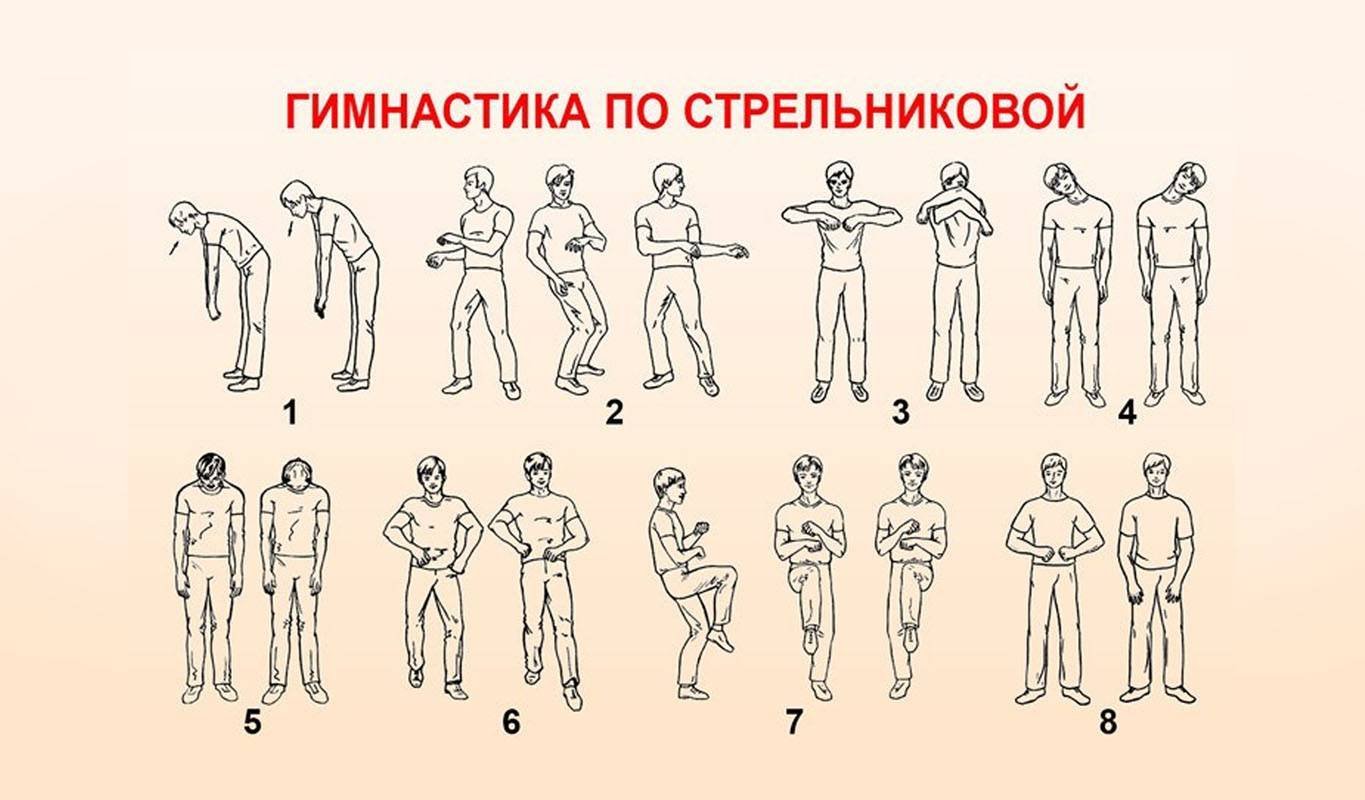 ГИМНАСТИКА ПО СТРЕЛЬНИКОВОЙ

1

2

3

4

5

6

7

8