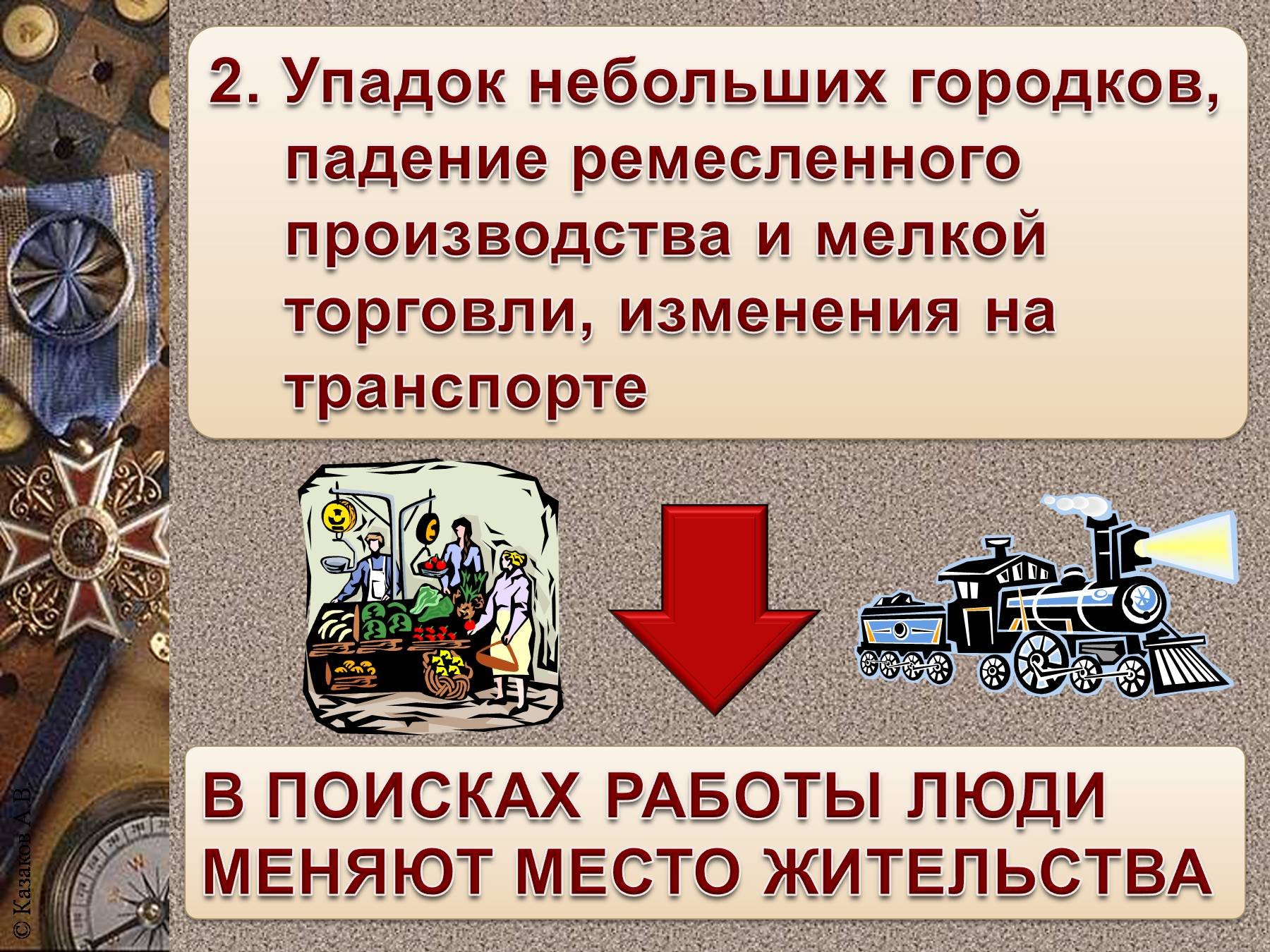 2. Упадок небольших городков, падение ремесленного производства и мелкой торговли, изменения на транспорте

В ПОИСКАХ РАБОТЫ ЛЮДИ МЕНЯЮТ МЕСТО ЖИТЕЛЬСТВА

© Казаков А.В.