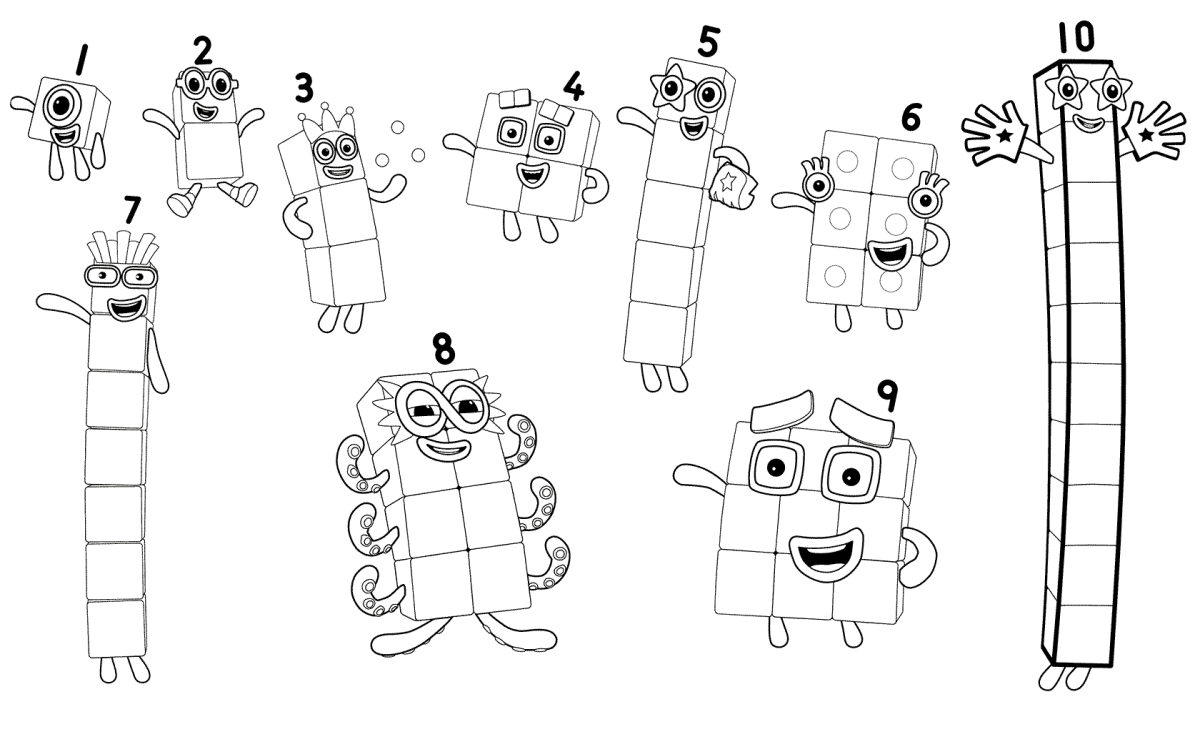 1 2 3 4 5 6 10
7
8
9