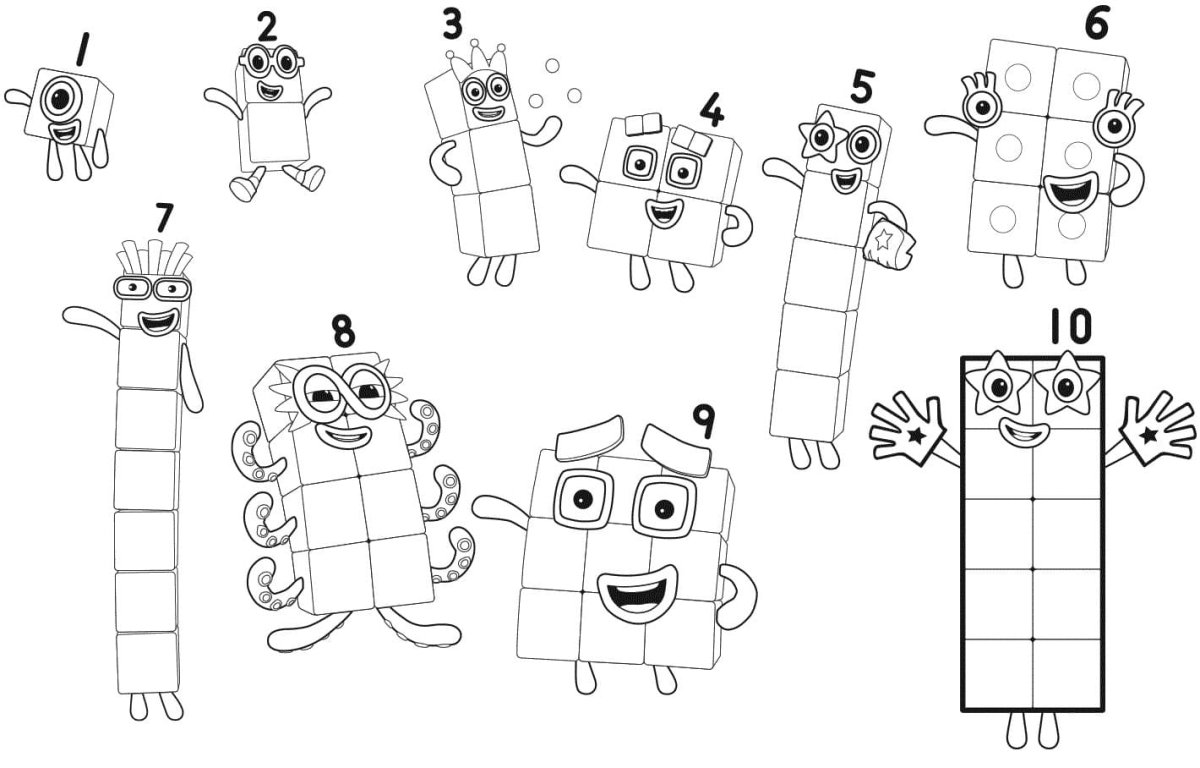 1 2 3 4 5 6

7 8 9 10