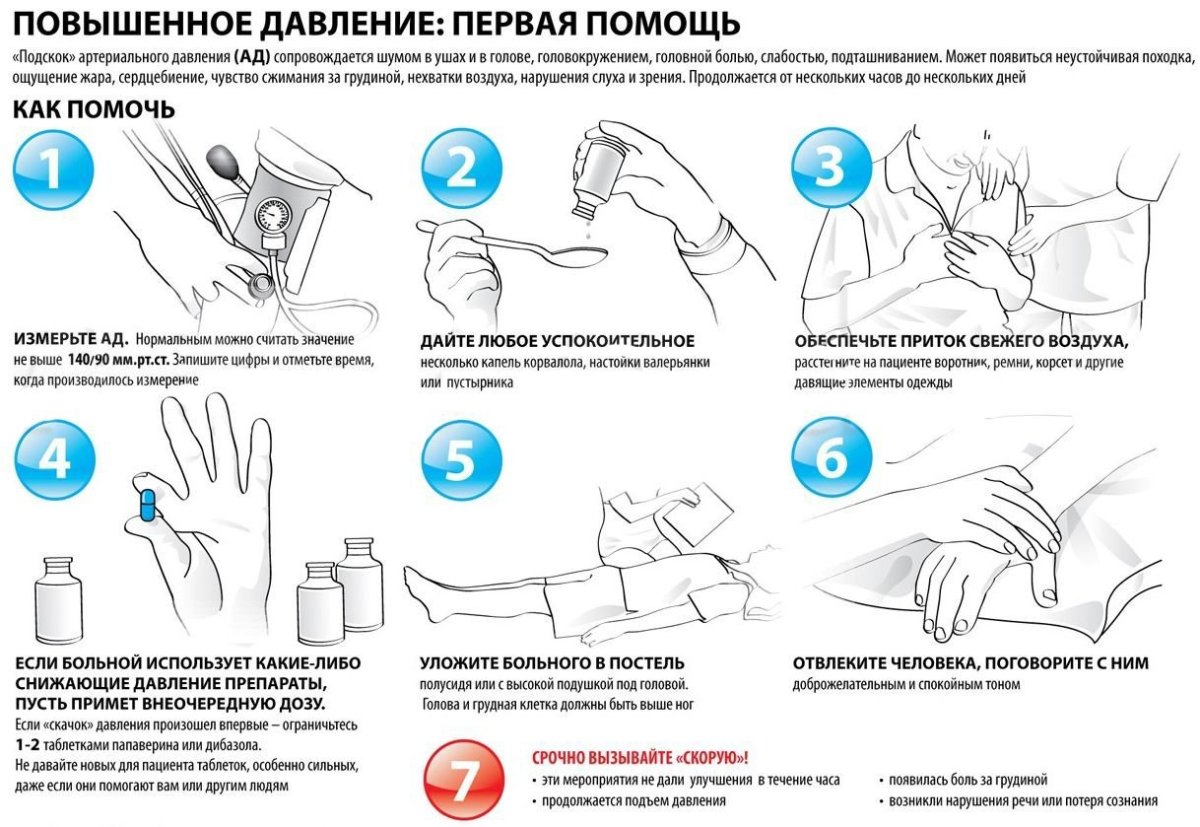 ПОВЫШЕННОЕ ДАВЛЕНИЕ: ПЕРВАЯ ПОМОЩЬ

«Подскок» артериального давления (АД) сопровождается шумом в ушах и в голове, головокружением, головной болью, слабостью, подташниванием. Может появиться неустойчивая походка, ощущение жара, сердцебиение, чувство сжимания за грудиной, нехватки воздуха, нарушения слуха и зрения. Продолжается от нескольких часов до нескольких дней

КАК ПОМОЧЬ

1

ИЗМЕРЬТЕ АД. Нормальным можно считать значение не выше 140/90 мм.рт.ст. Запишите цифры и отметьте время, когда производилось измерение

2

ДАЙТЕ ЛЮБОЕ УСПОКОИТЕЛЬНОЕ несколько капель корвалола, настойки валерьянки или пустырника

3

ОБЕСПЕЧЬТЕ ПРИТОК СВЕЖЕГО ВОЗДУХА, расстегните на пациенте воротник, ремни, корсет и другие давящие элементы одежды

4

ЕСЛИ БОЛЬНОЙ ИСПОЛЬЗУЕТ КАКИЕ-ЛИБО СНИЖАЮЩИЕ ДАВЛЕНИЕ ПРЕПАРАТЫ, ПУСТЬ ПРИМЕТ ВНЕОЧЕРЕДНУЮ ДОЗУ.
Если «скачок» давления произошел впервые – ограничьтесь 1-2 таблетками папаверина или дибазола.
Не давайте новых для пациента таблеток, особенно сильных, даже если они помогают вам или другим людям

5

УЛОЖИТЕ БОЛЬНОГО В ПОСТЕЛЬ полусидя или с высокой подушкой под головой. Голова и грудная клетка должны быть выше ног

6

ОТВЛЕКИТЕ ЧЕЛОВЕКА, ПОГОВОРИТЕ С НИМ доброжелательным и спокойным тоном

7

СРОЧНО ВЫЗЫВАЙТЕ «СКОРУЮ»!
• эти мероприятия не дали улучшения в течение часа
• продолжается подъем давления
• появилась боль за грудиной
• возникли нарушения речи или потеря сознания