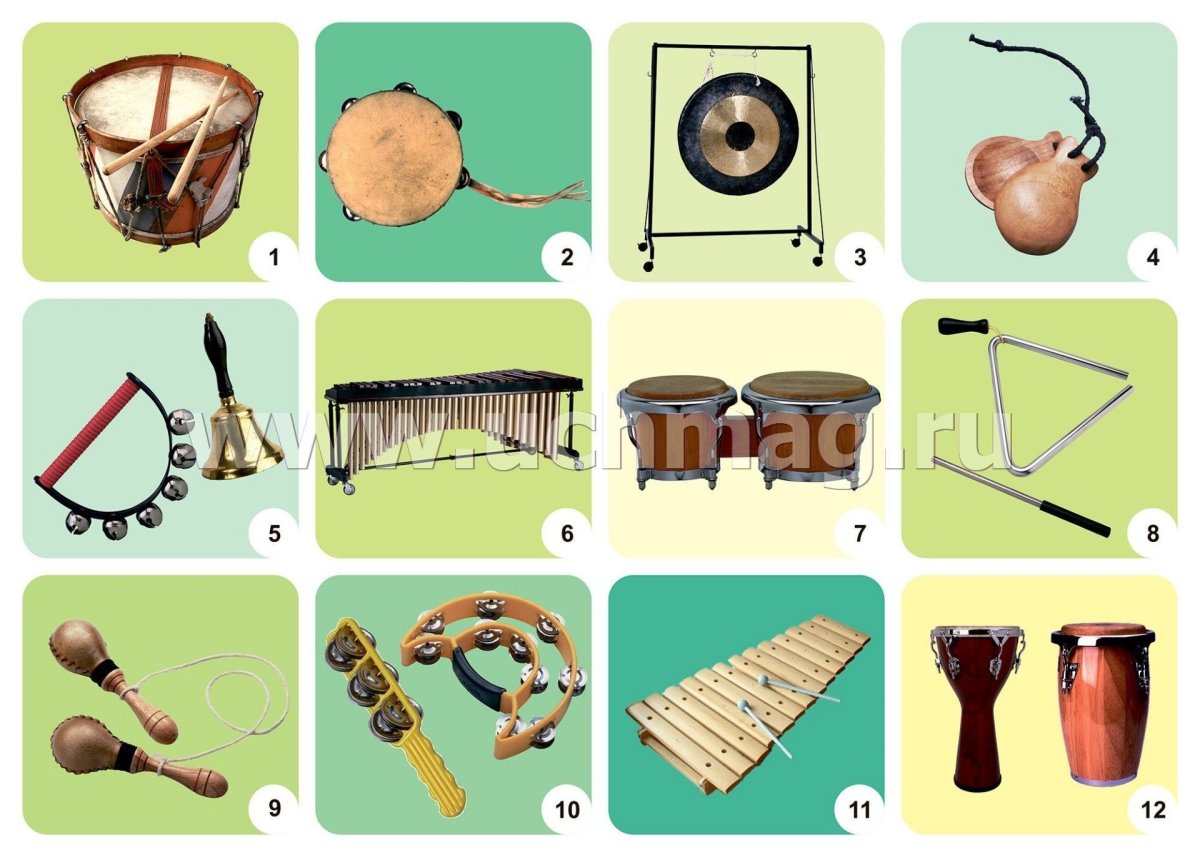 1
2
3
4
5
6
7
8
9
10
11
12
www.uchmag.ru