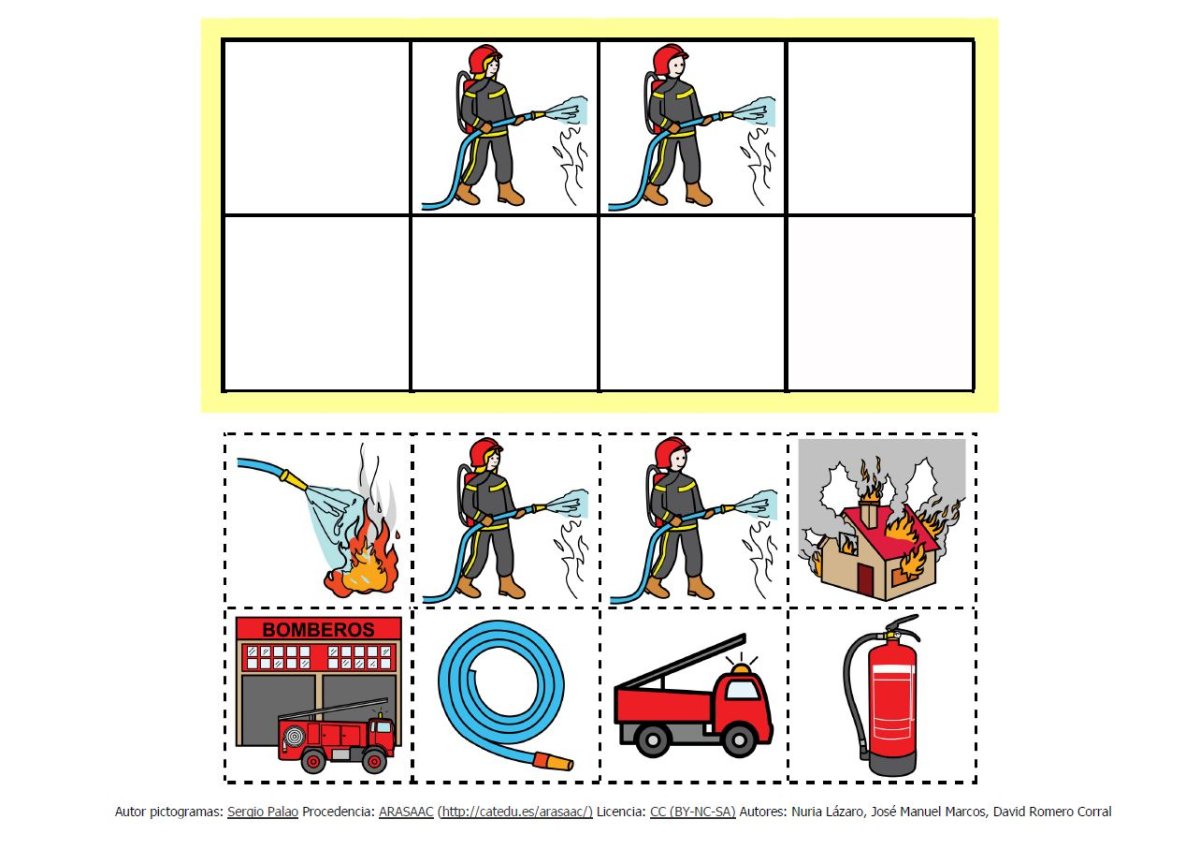 BOMBEROS

Autor pictogramas: Sergio Palao Procedencia: ARASAAC (http://catedu.es/arasaac/) Licencia: CC (BY-NC-SA) Autores: Nuria Lázaro, José Manuel Marcos, David Romero Corral