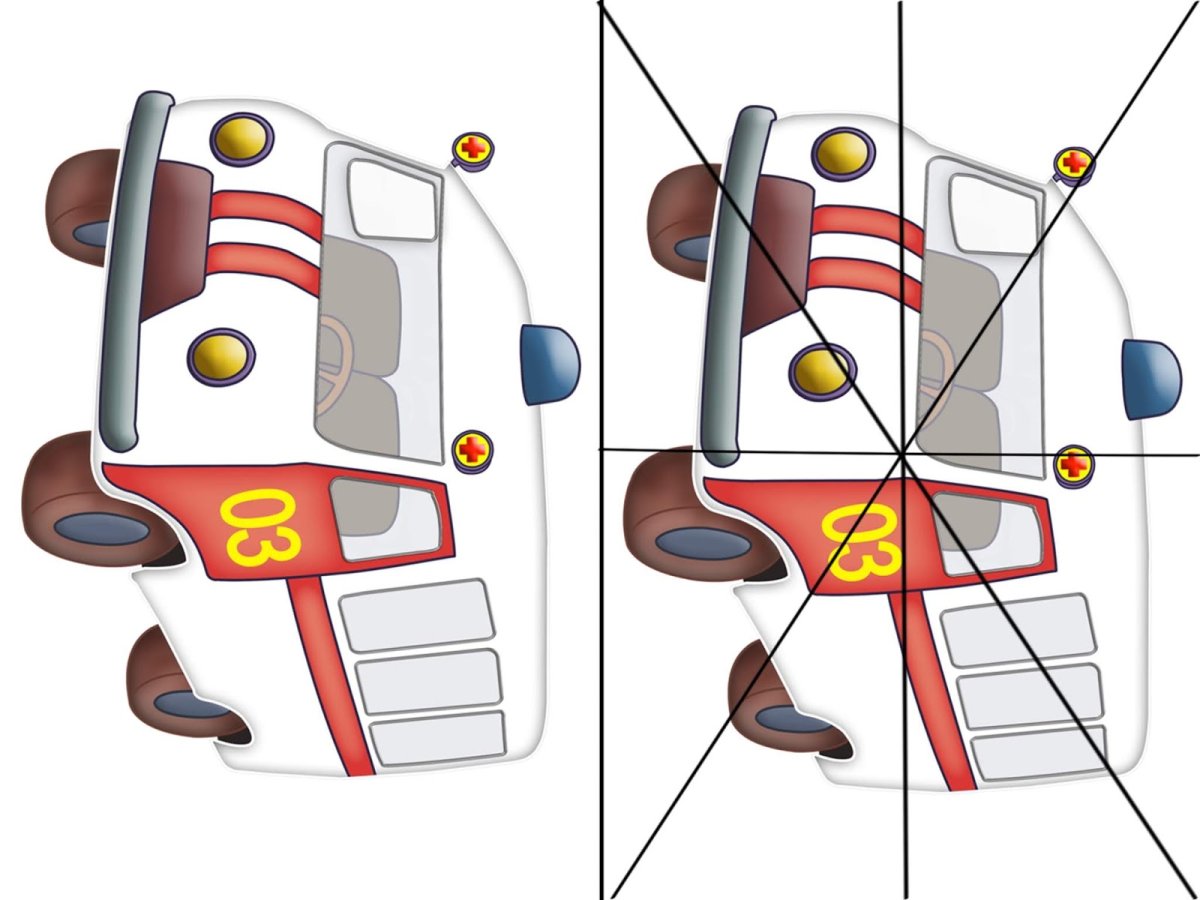 03

03