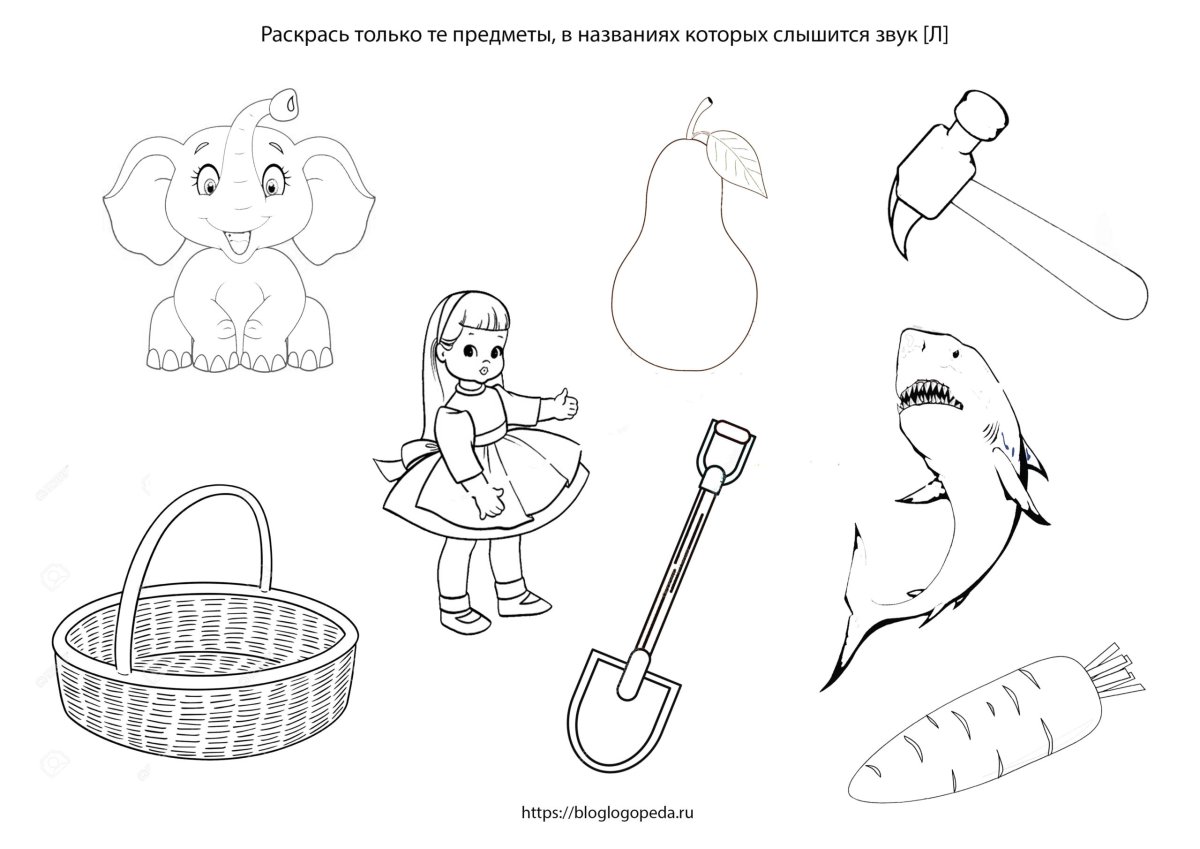 Раскрась только те предметы, в названиях которых слышится звук [Л]

https://bloglogopeda.ru