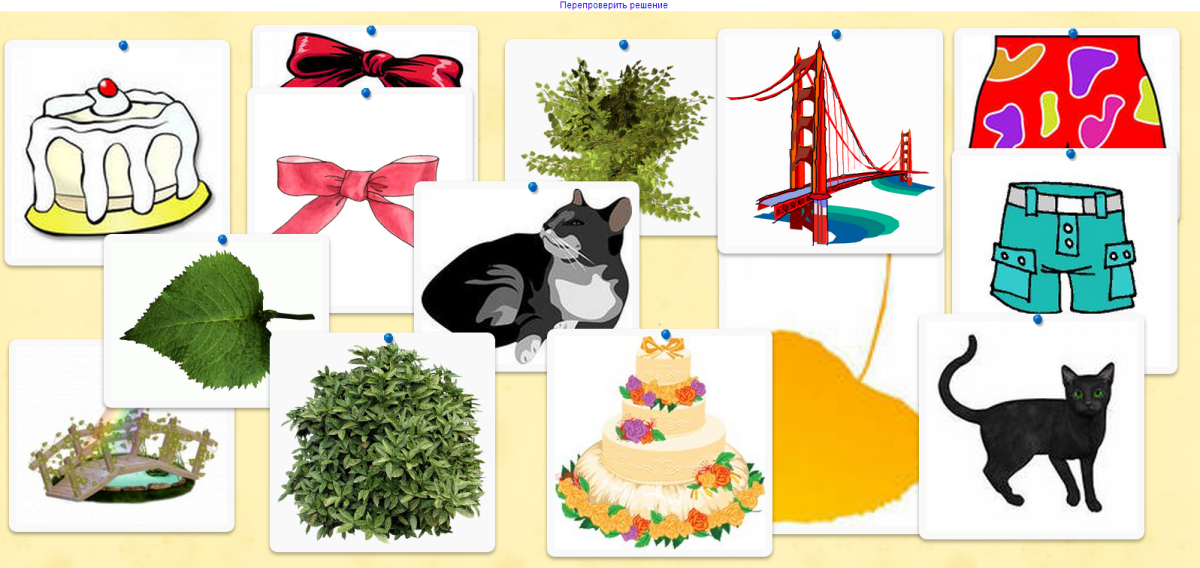 Перепроверить решение