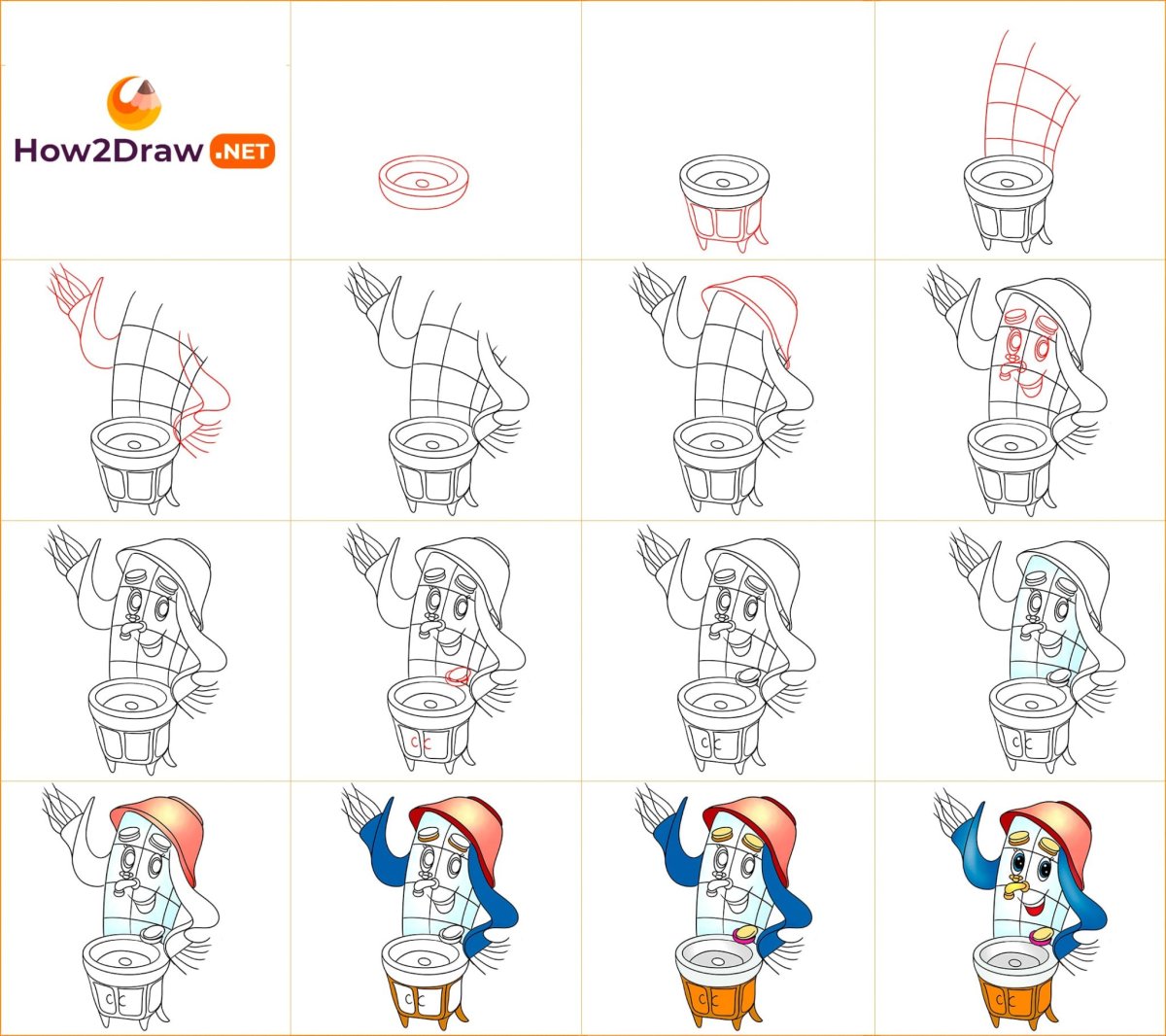 How2Draw .NET