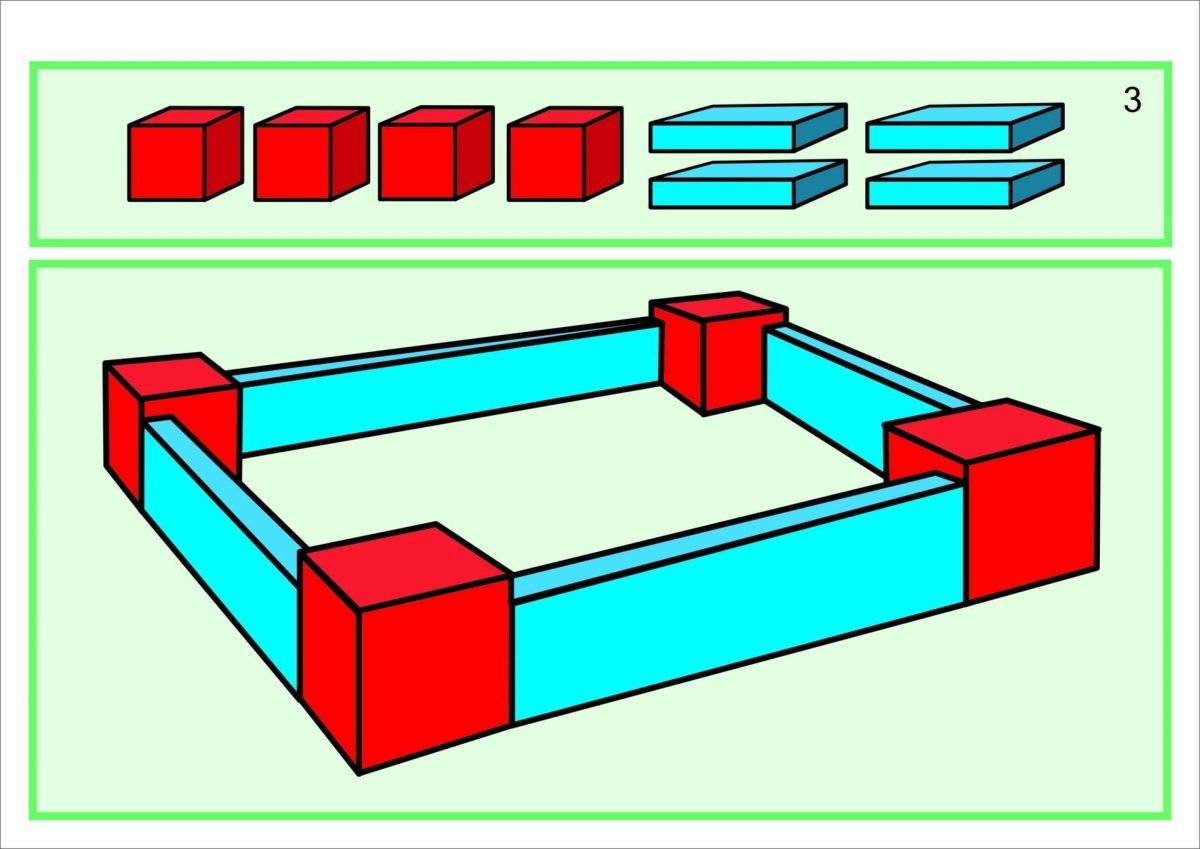 3