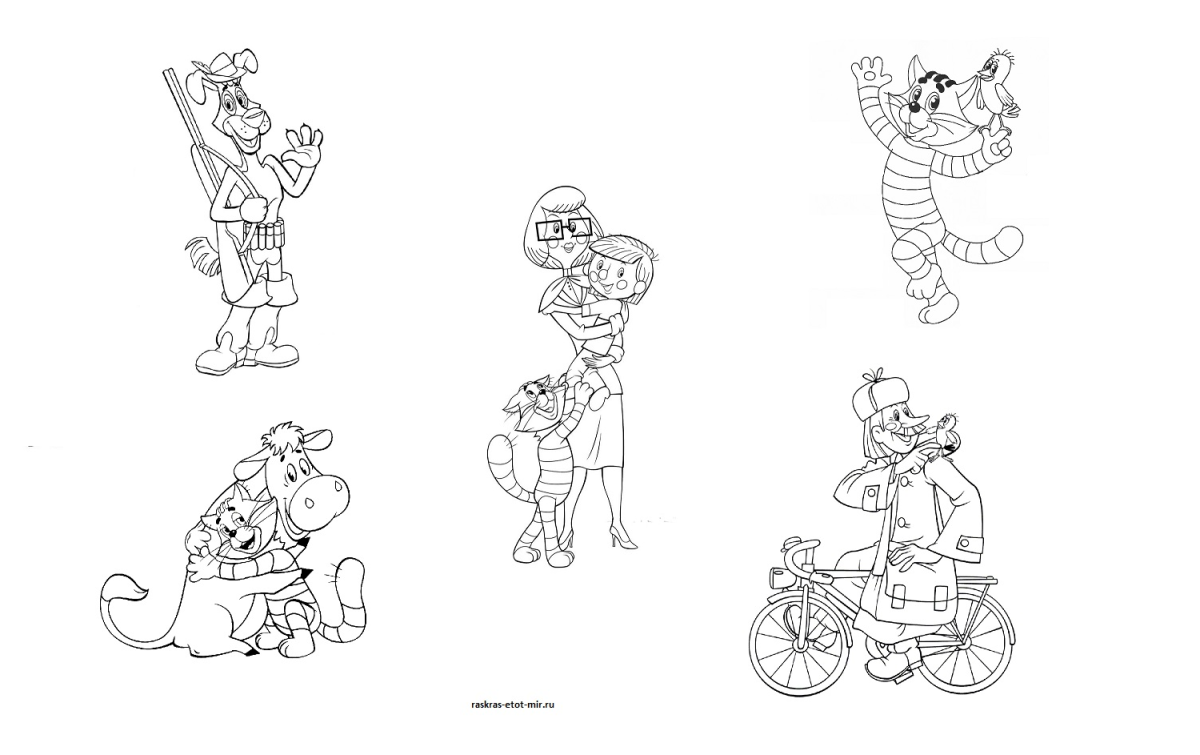 raskras-etot-mir.ru