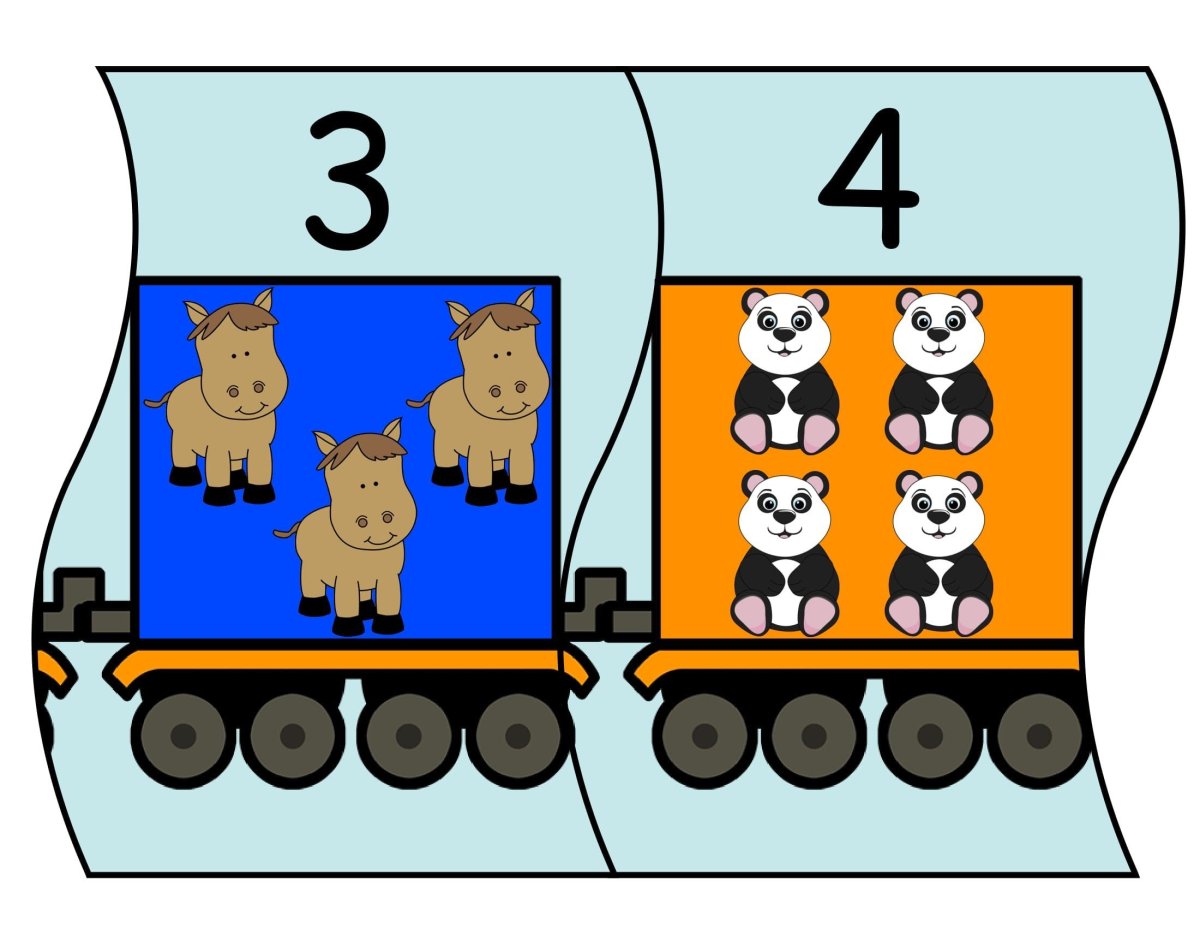 3

4