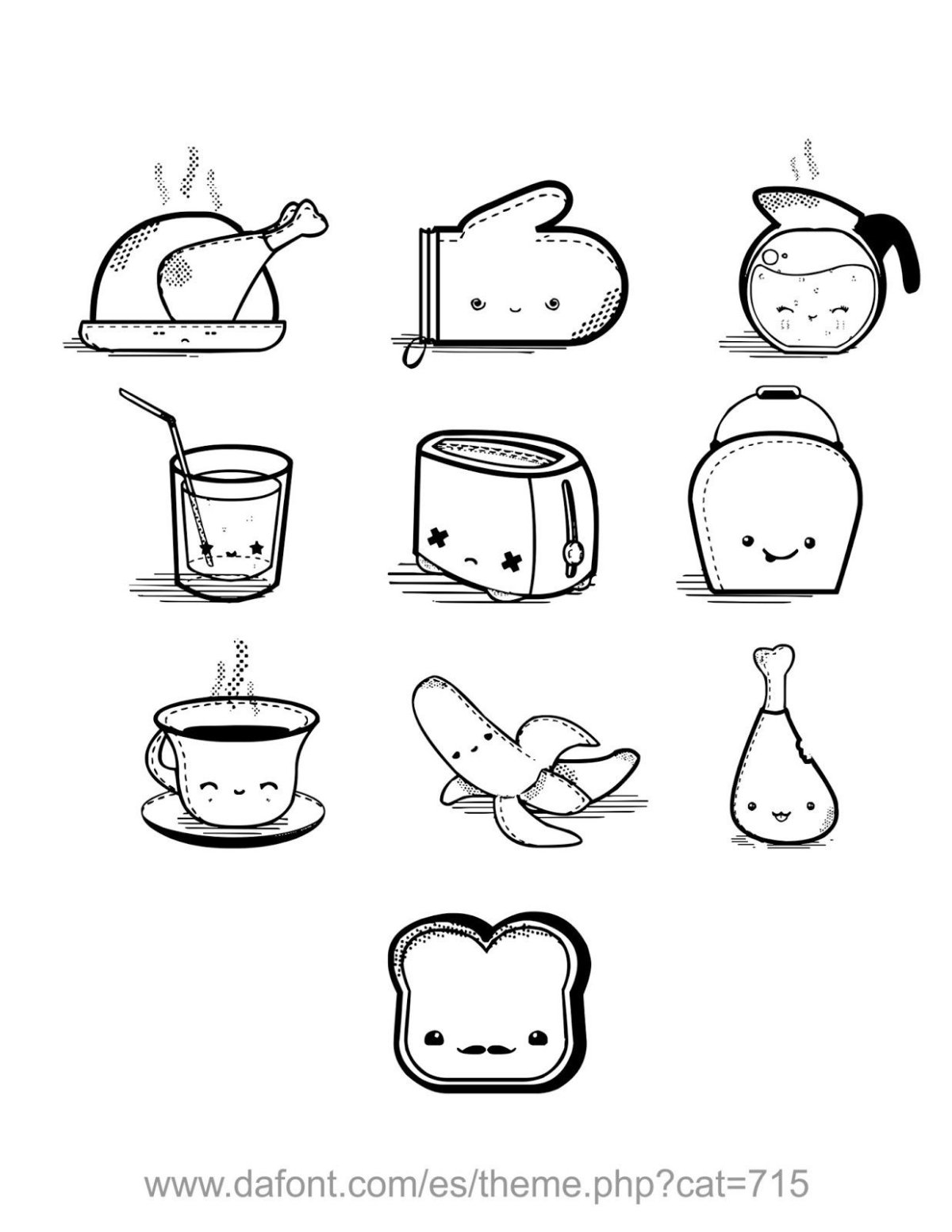 www.dafont.com/es/theme.php?cat=715