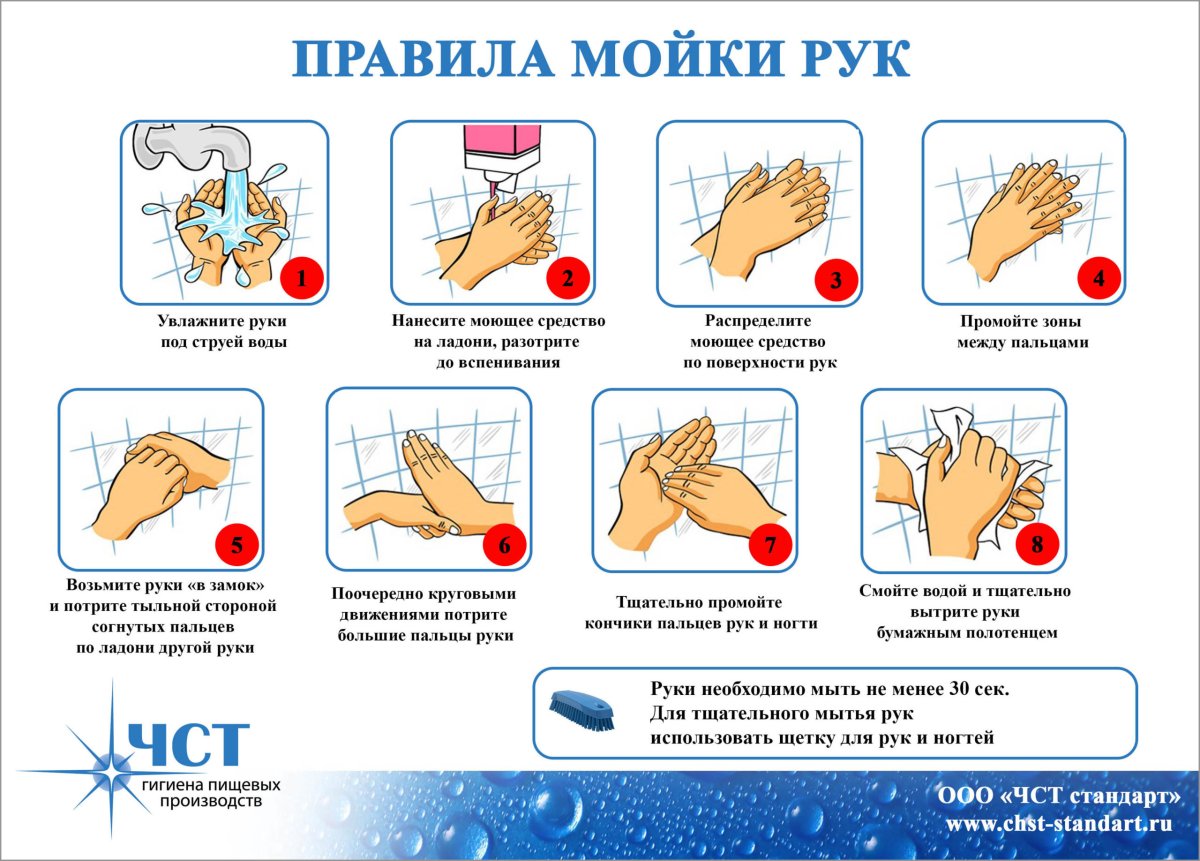 ПРАВИЛА МОЙКИ РУК

1
Увлажните руки под струей воды

2
Нанесите моющее средство на ладони, разотрите до вспенивания

3
Распределите моющее средство по поверхности рук

4
Промойте зоны между пальцами

5
Возьмите руки «в замок» и потрите тыльной стороной согнутых пальцев по ладони другой руки

6
Поочередно круговыми движениями потрите большие пальцы руки

7
Тщательно промойте кончики пальцев рук и ногти

8
Смойте водой и тщательно вытрите руки бумажным полотенцем

Руки необходимо мыть не менее 30 сек.
Для тщательного мытья рук использовать щетку для рук и ногтей

ЧСТ
гигиена пищевых производств

ООО «ЧСТ стандарт»
www.chst-standart.ru