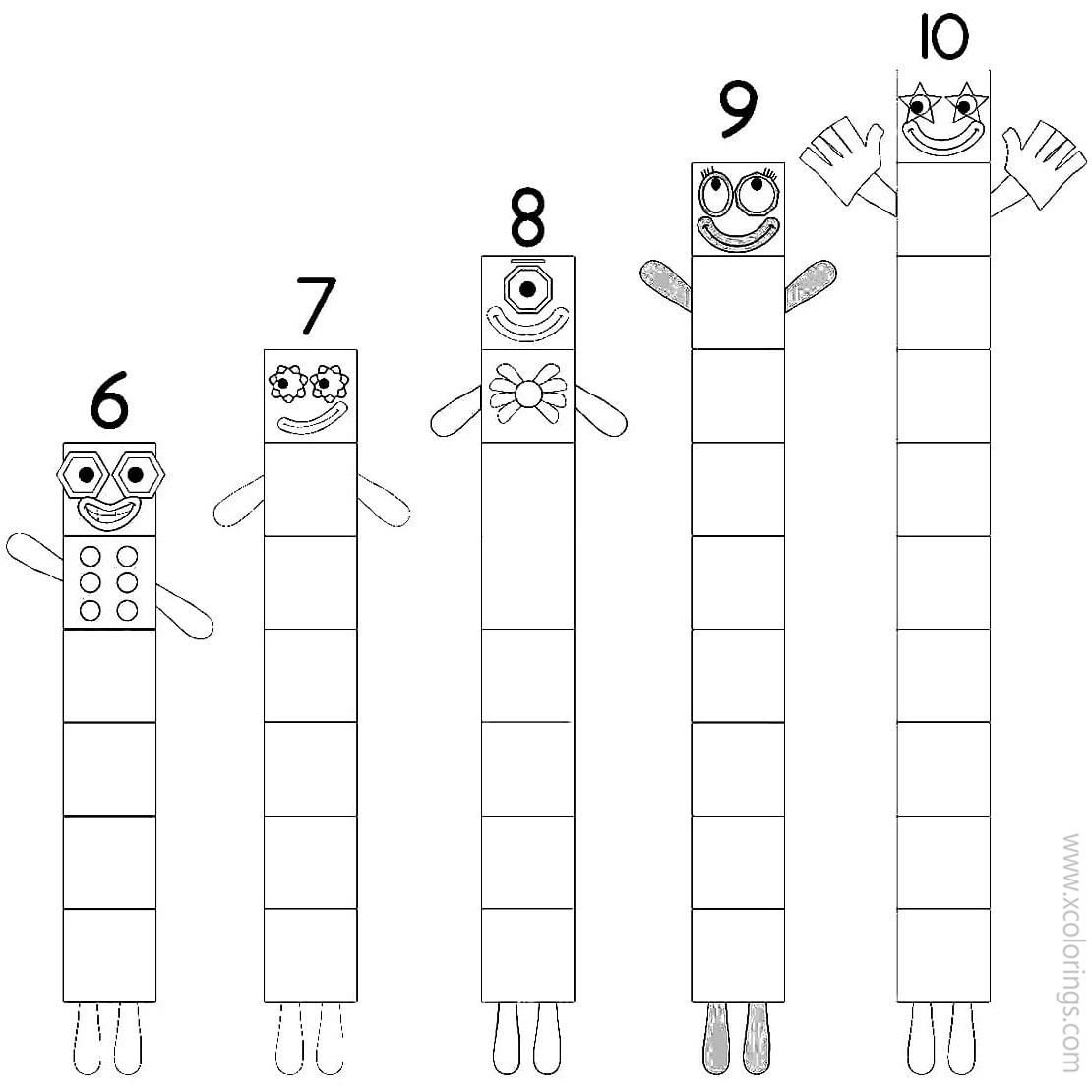 6

7

8

9

10

www.xcolorings.com