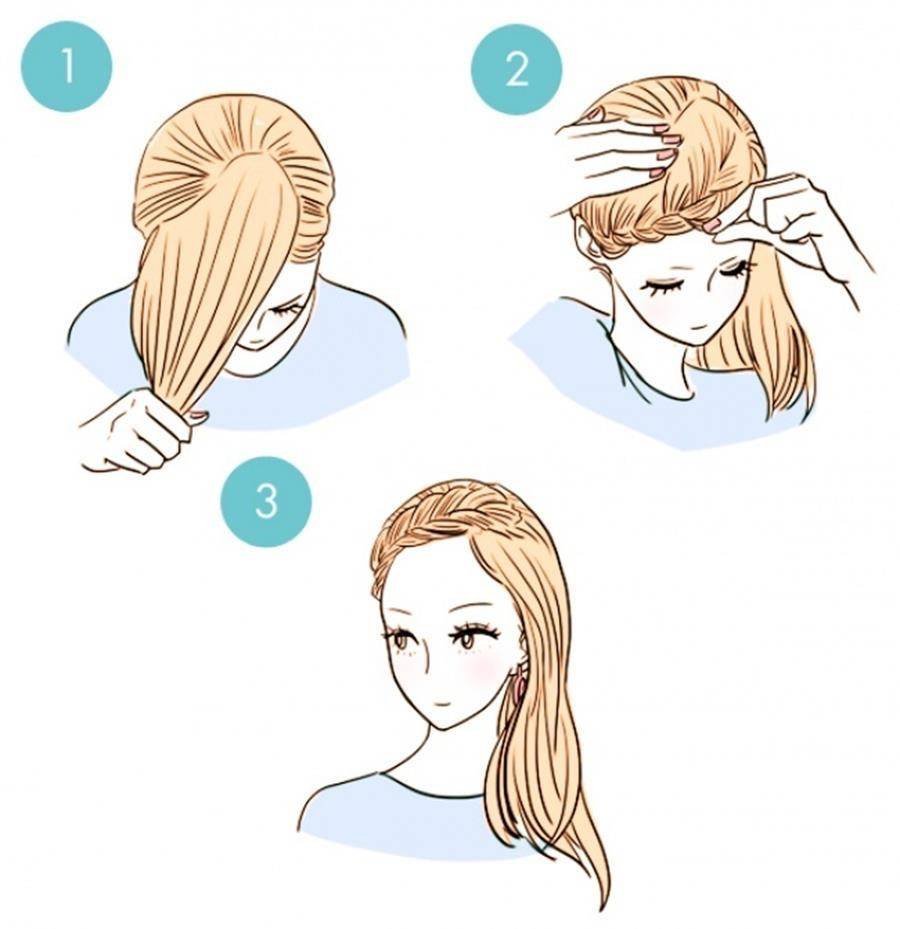 1

2

3