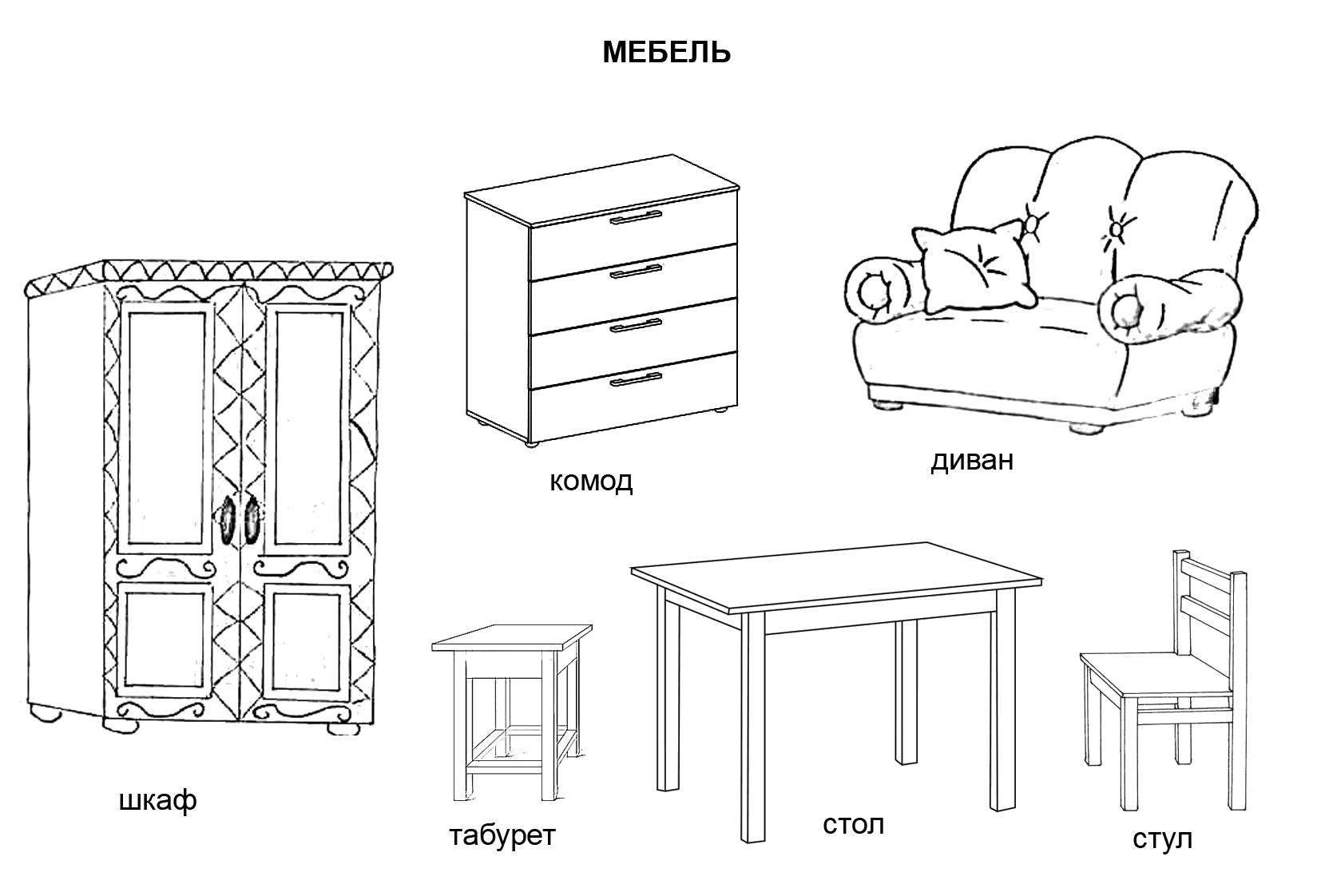 МЕБЕЛЬ

комод

диван

шкаф

табурет

стол

стул