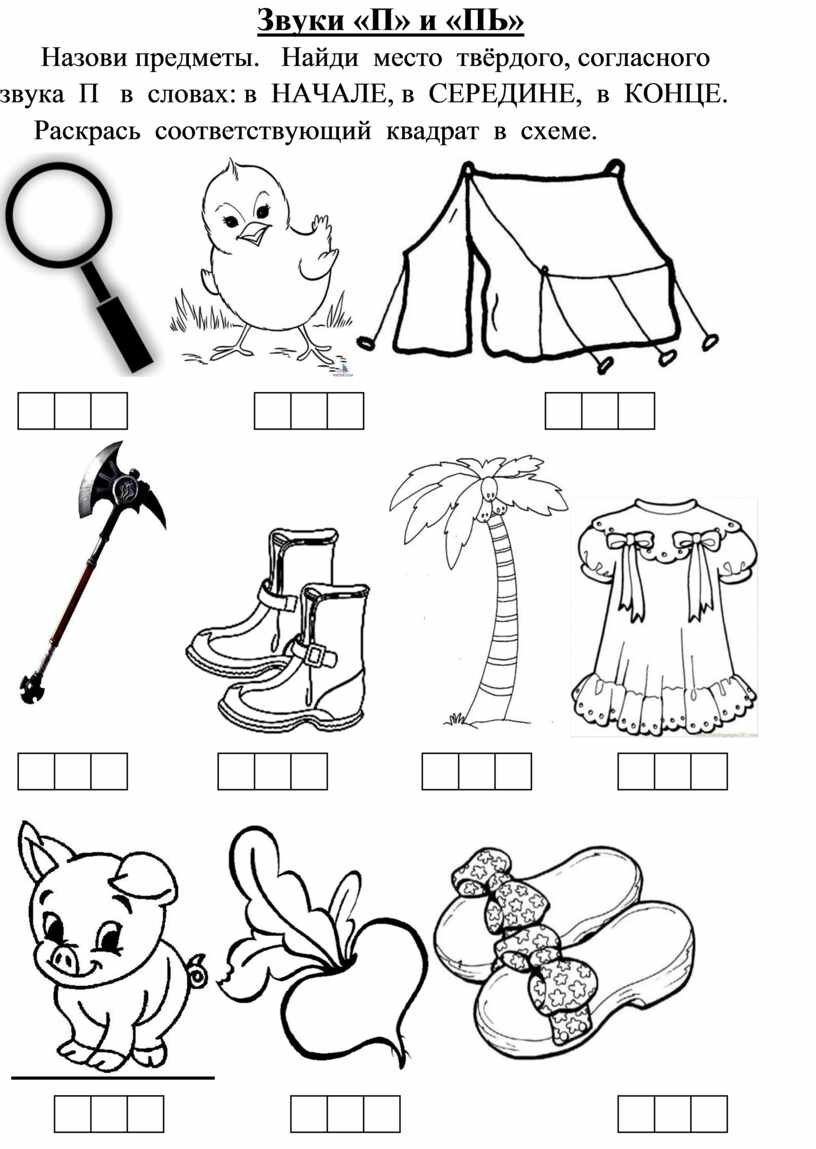 Звуки «П» и «ПЬ»

Назови предметы. Найди место твёрдого, согласного звука П в словах: в НАЧАЛЕ, в СЕРЕДИНЕ, в КОНЦЕ. Раскрась соответствующий квадрат в схеме.