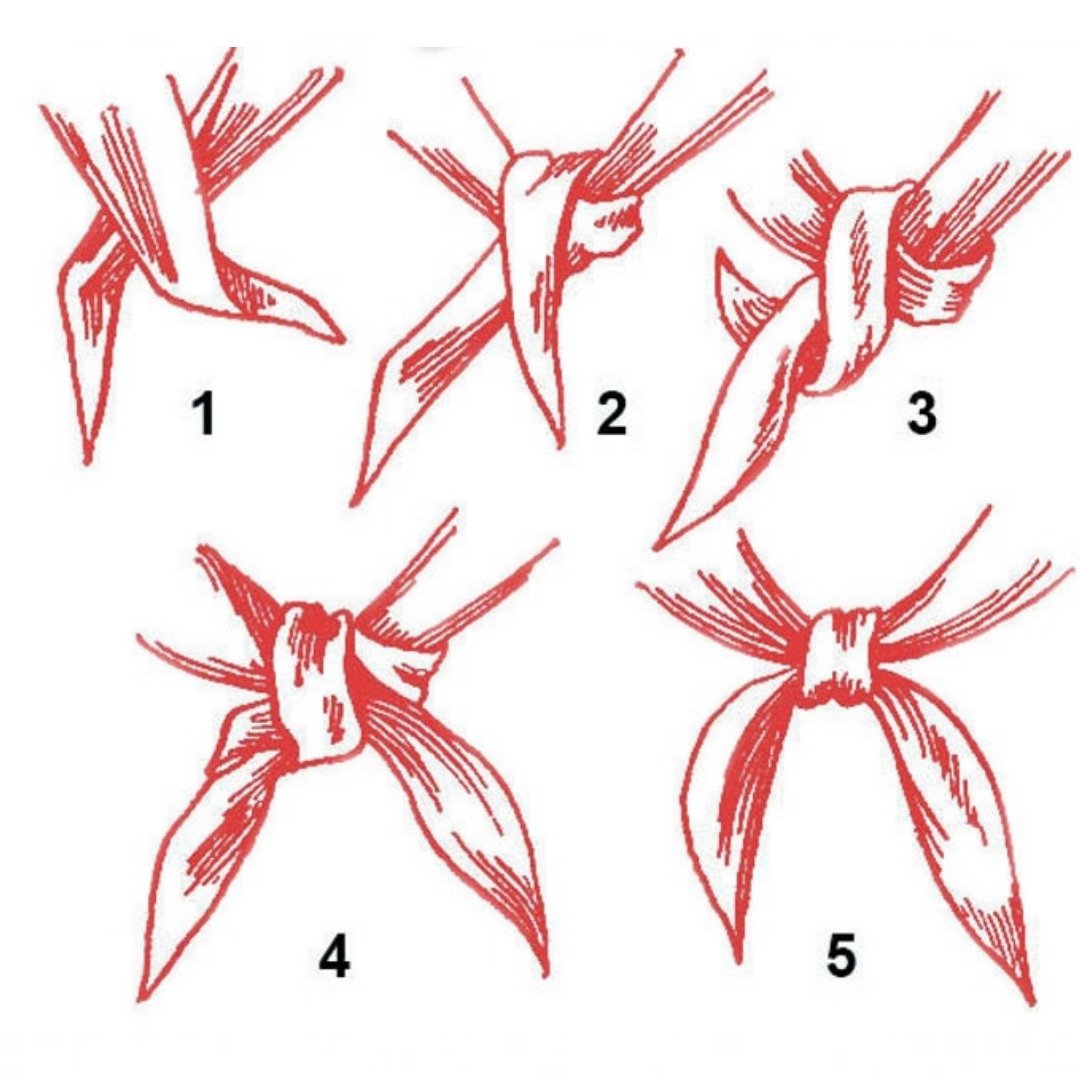 1
2
3
4
5