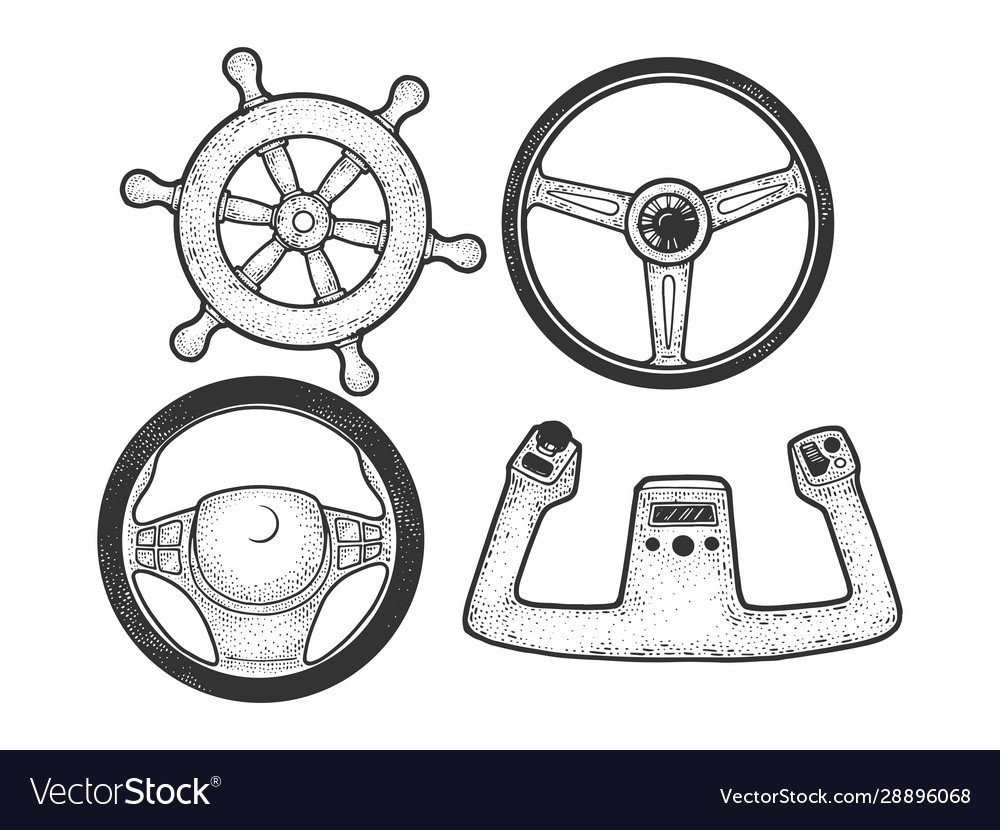 VectorStock®

VectorStock.com/28896068