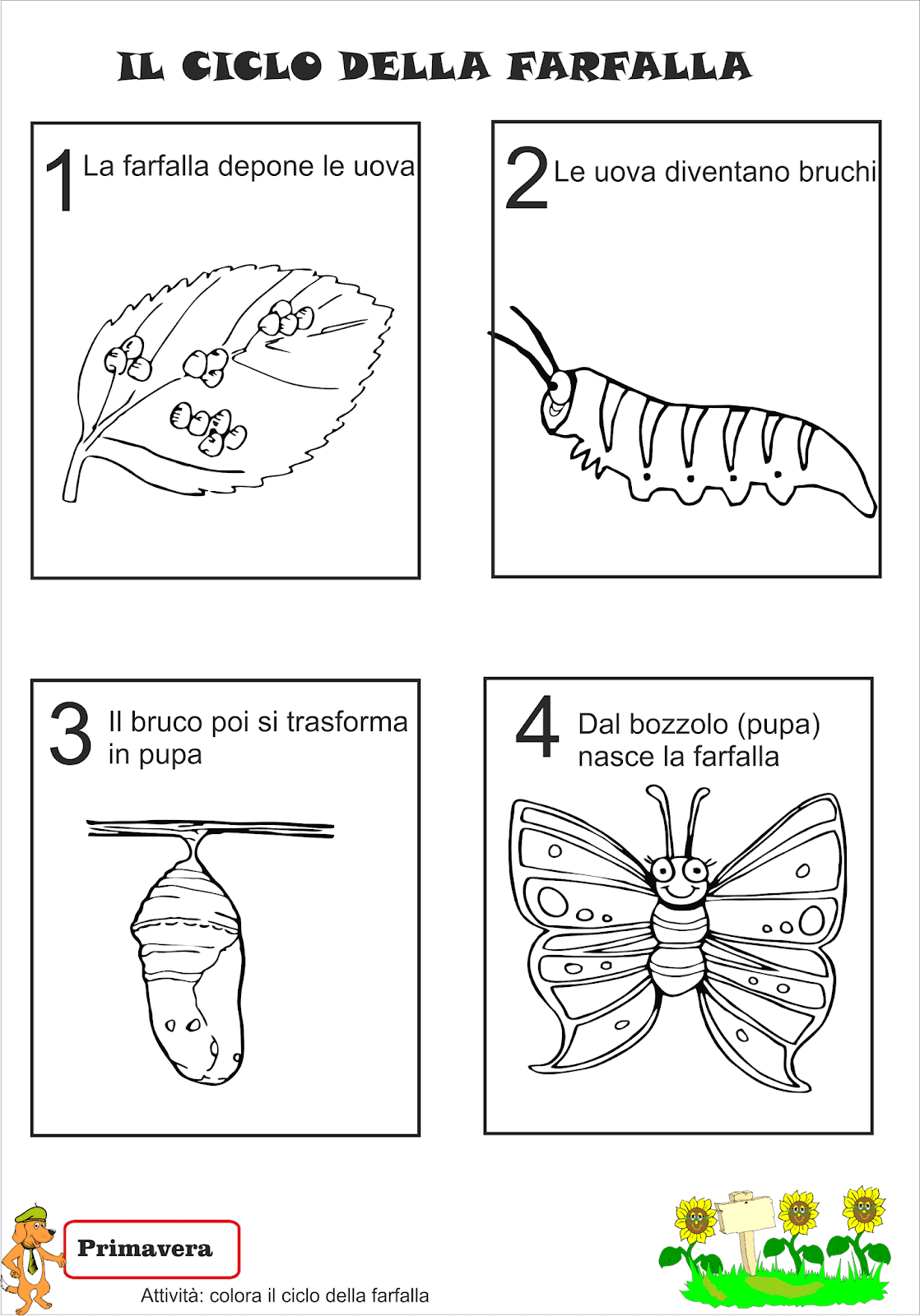 IL CICLO DELLA FARFALLA

1 La farfalla depone le uova

2 Le uova diventano bruchi

3 Il bruco poi si trasforma in pupa

4 Dal bozzolo (pupa) nasce la farfalla

Primavera

Attività: colora il ciclo della farfalla