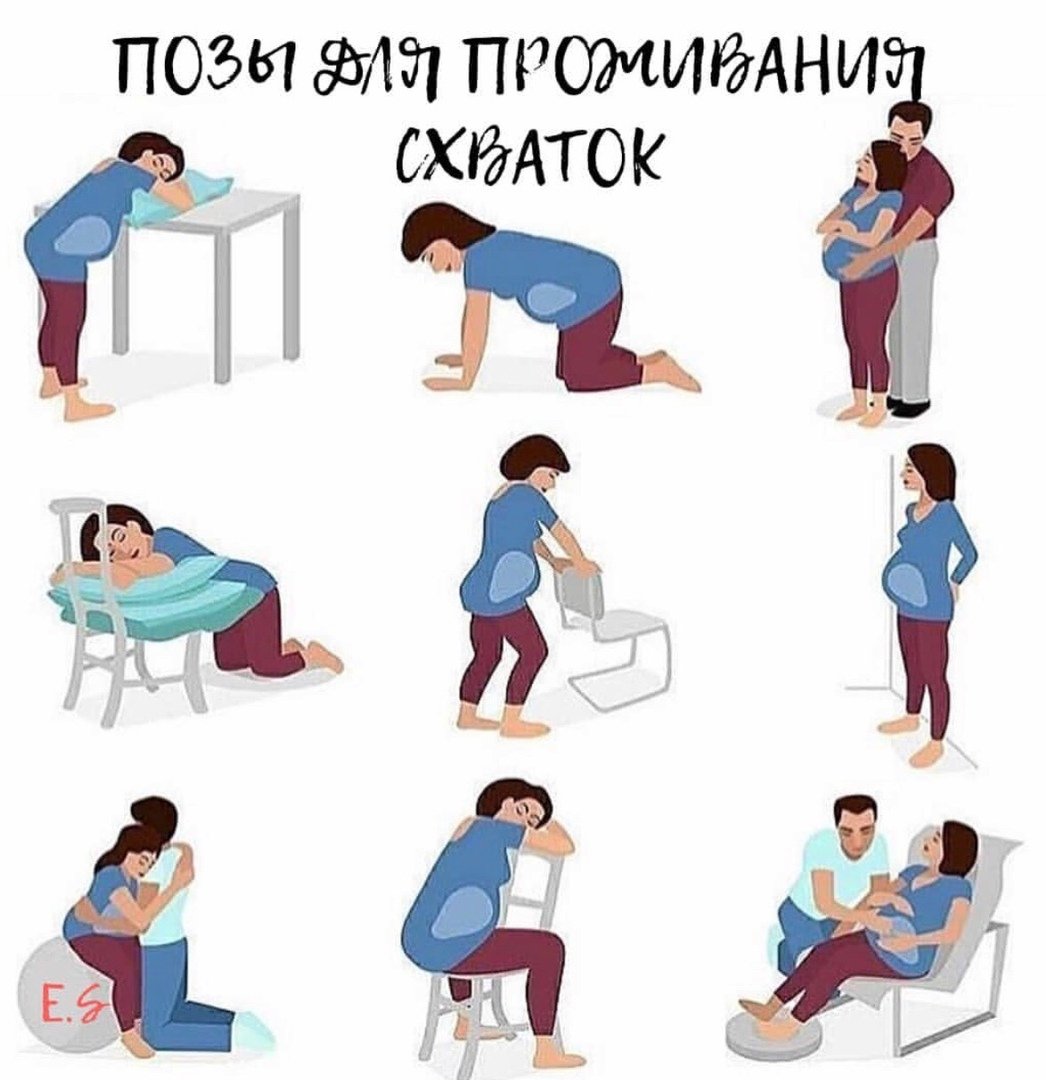 ПОЗЫ ДЛЯ ПРОЖИВАНИЯ СХВАТОК

E.S