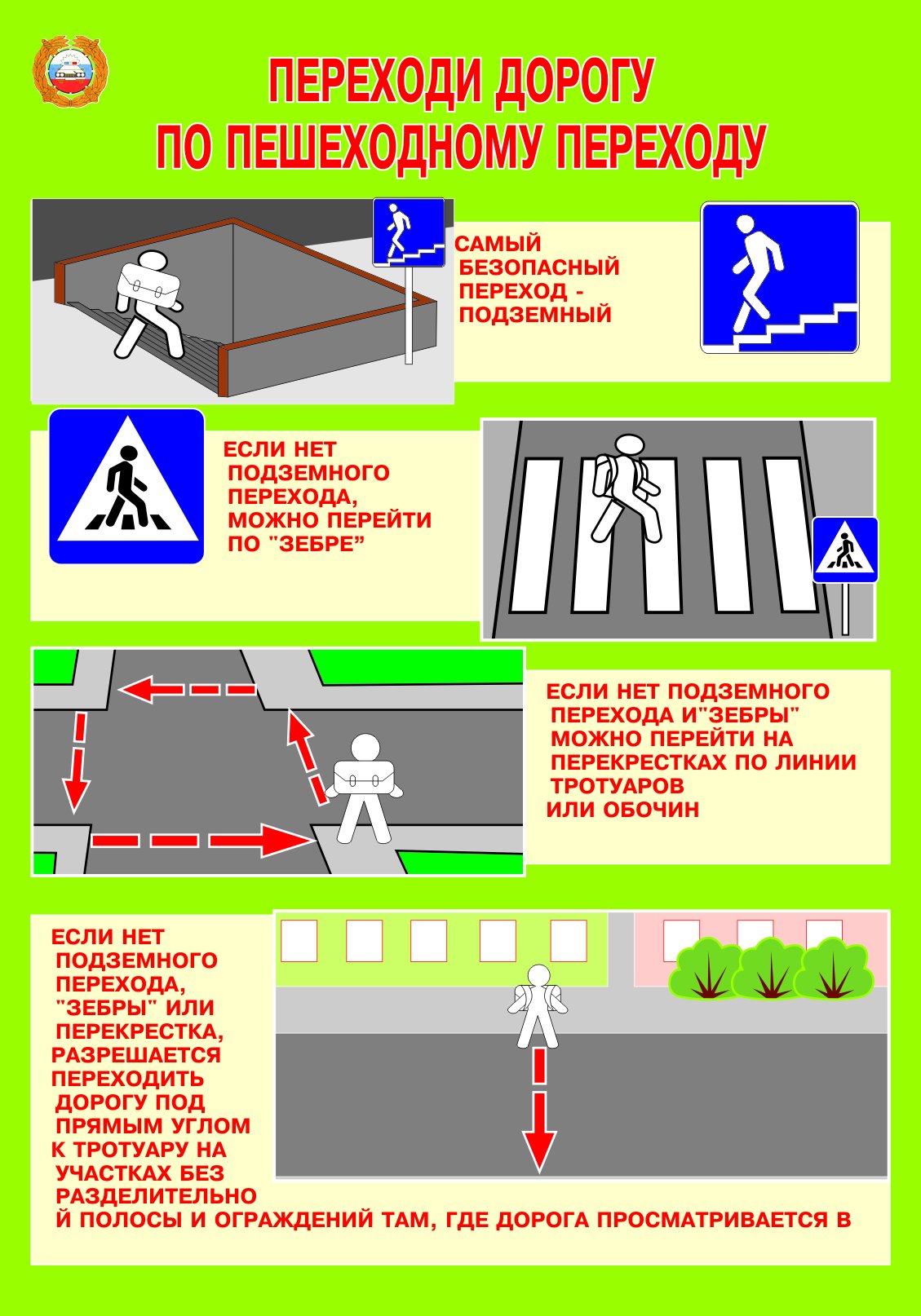 ПЕРЕХОДИ ДОРОГУ
ПО ПЕШЕХОДНОМУ ПЕРЕХОДУ

САМЫЙ БЕЗОПАСНЫЙ ПЕРЕХОД - ПОДЗЕМНЫЙ

ЕСЛИ НЕТ ПОДЗЕМНОГО ПЕРЕХОДА, МОЖНО ПЕРЕЙТИ ПО "ЗЕБРЕ"

ЕСЛИ НЕТ ПОДЗЕМНОГО ПЕРЕХОДА И"ЗЕБРЫ" МОЖНО ПЕРЕЙТИ НА ПЕРЕКРЕСТКАХ ПО ЛИНИИ ТРОТУАРОВ ИЛИ ОБОЧИН

ЕСЛИ НЕТ ПОДЗЕМНОГО ПЕРЕХОДА, "ЗЕБРЫ" ИЛИ ПЕРЕКРЕСТКА, РАЗРЕШАЕТСЯ ПЕРЕХОДИТЬ ДОРОГУ ПОД ПРЯМЫМ УГЛОМ К ТРОТУАРУ НА УЧАСТКАХ БЕЗ РАЗДЕЛИТЕЛЬНО Й ПОЛОСЫ И ОГРАЖДЕНИЙ ТАМ, ГДЕ ДОРОГА ПРОСМАТРИВАЕТСЯ В