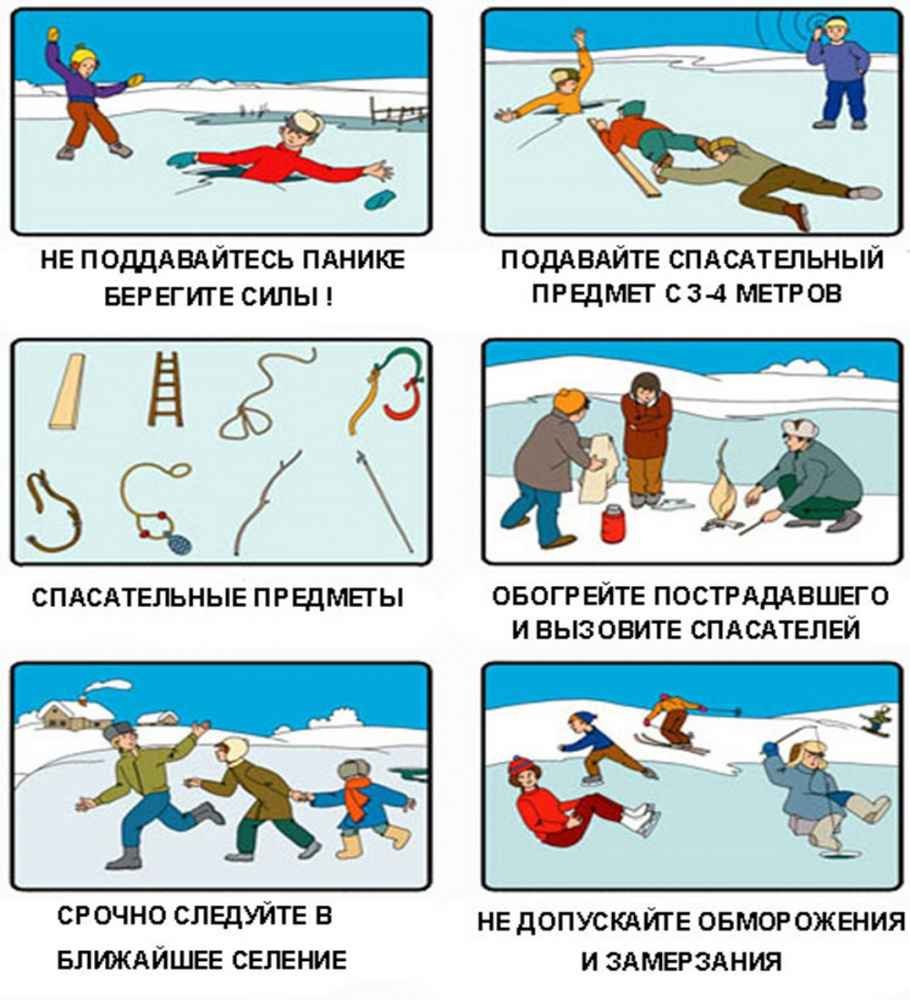 НЕ ПОДДАВАЙТЕСЬ ПАНИКЕ
БЕРЕГИТЕ СИЛЫ !

ПОДАВАЙТЕ СПАСАТЕЛЬНЫЙ
ПРЕДМЕТ С 3-4 МЕТРОВ

СПАСАТЕЛЬНЫЕ ПРЕДМЕТЫ

ОБОГРЕЙТЕ ПОСТРАДАВШЕГО
И ВЫЗОВИТЕ СПАСАТЕЛЕЙ

СРОЧНО СЛЕДУЙТЕ В
БЛИЖАЙШЕЕ СЕЛЕНИЕ

НЕ ДОПУСКАЙТЕ ОБМОРОЖЕНИЯ
И ЗАМЕРЗАНИЯ