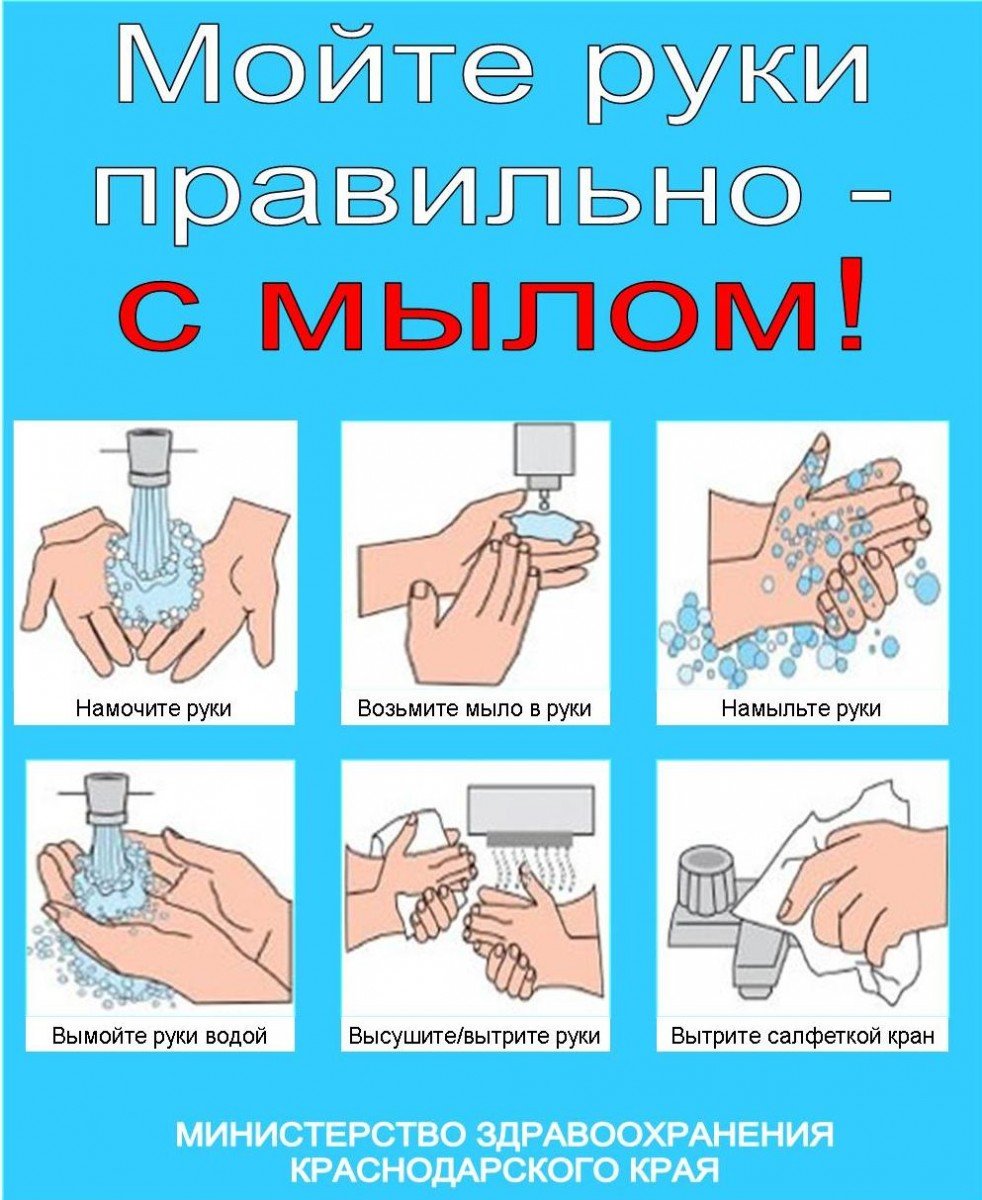 Мойте руки правильно - с мылом!

Намочите руки

Возьмите мыло в руки

Намыльте руки

Вымойте руки водой

Высушите/вытрите руки

Вытрите салфеткой кран

МИНИСТЕРСТВО ЗДРАВООХРАНЕНИЯ КРАСНОДАРСКОГО КРАЯ