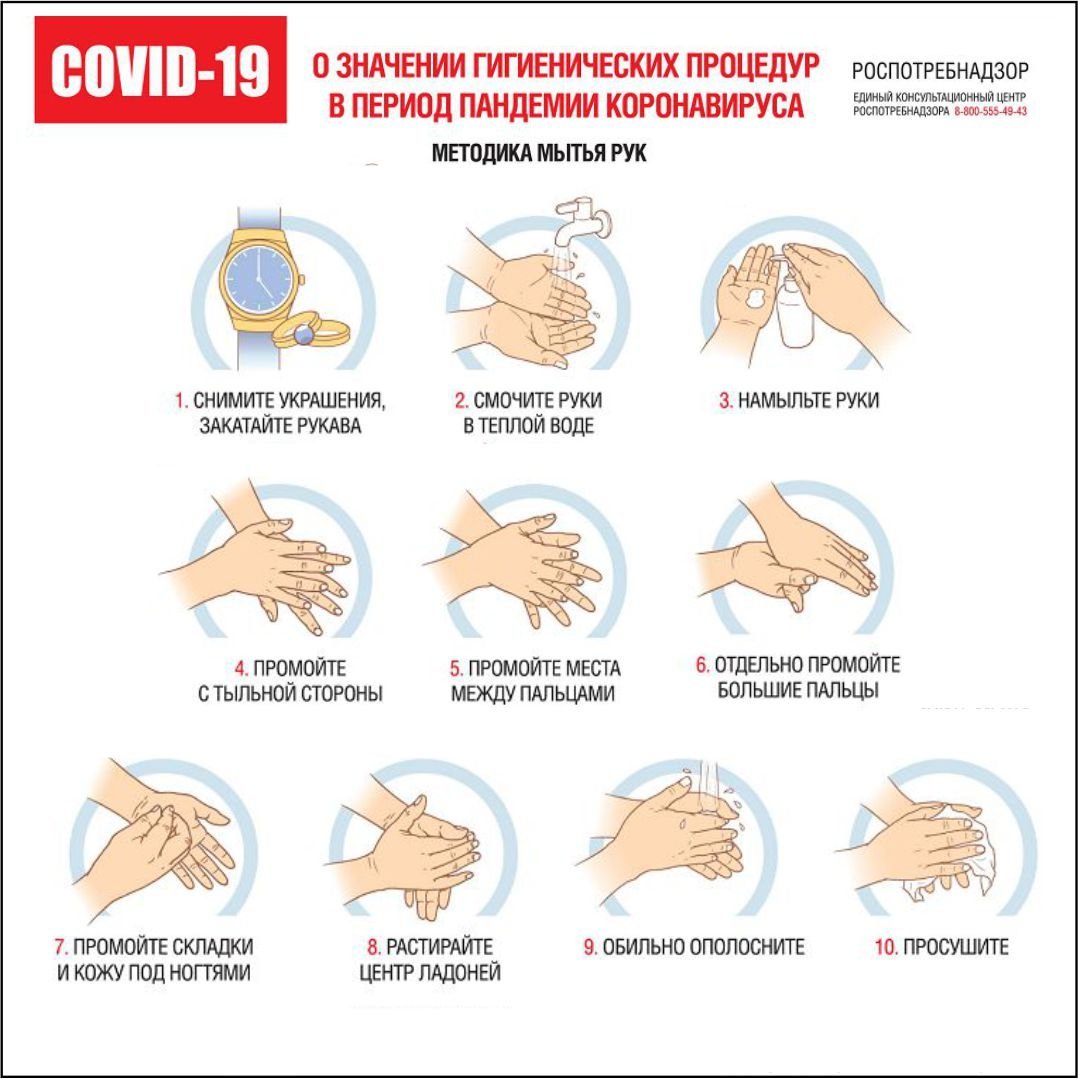 COVID-19

О ЗНАЧЕНИИ ГИГИЕНИЧЕСКИХ ПРОЦЕДУР В ПЕРИОД ПАНДЕМИИ КОРОНАВИРУСА

РОСПОТРЕБНАДЗОР
ЕДИНЫЙ КОНСУЛЬТАЦИОННЫЙ ЦЕНТР РОСПОТРЕБНАДЗОРА 8-800-555-49-43

МЕТОДИКА МЫТЬЯ РУК

1. СНИМИТЕ УКРАШЕНИЯ, ЗАКАТАЙТЕ РУКАВА

2. СМОЧИТЕ РУКИ В ТЕПЛОЙ ВОДЕ

3. НАМЫЛЬТЕ РУКИ

4. ПРОМОЙТЕ С ТЫЛЬНОЙ СТОРОНЫ

5. ПРОМОЙТЕ МЕСТА МЕЖДУ ПАЛЬЦАМИ

6. ОТДЕЛЬНО ПРОМОЙТЕ БОЛЬШИЕ ПАЛЬЦЫ

7. ПРОМОЙТЕ СКЛАДКИ И КОЖУ ПОД НОГТЯМИ

8. РАСТИРАЙТЕ ЦЕНТР ЛАДОНЕЙ

9. ОБИЛЬНО ОПОЛОСНИТЕ

10. ПРОСУШИТЕ