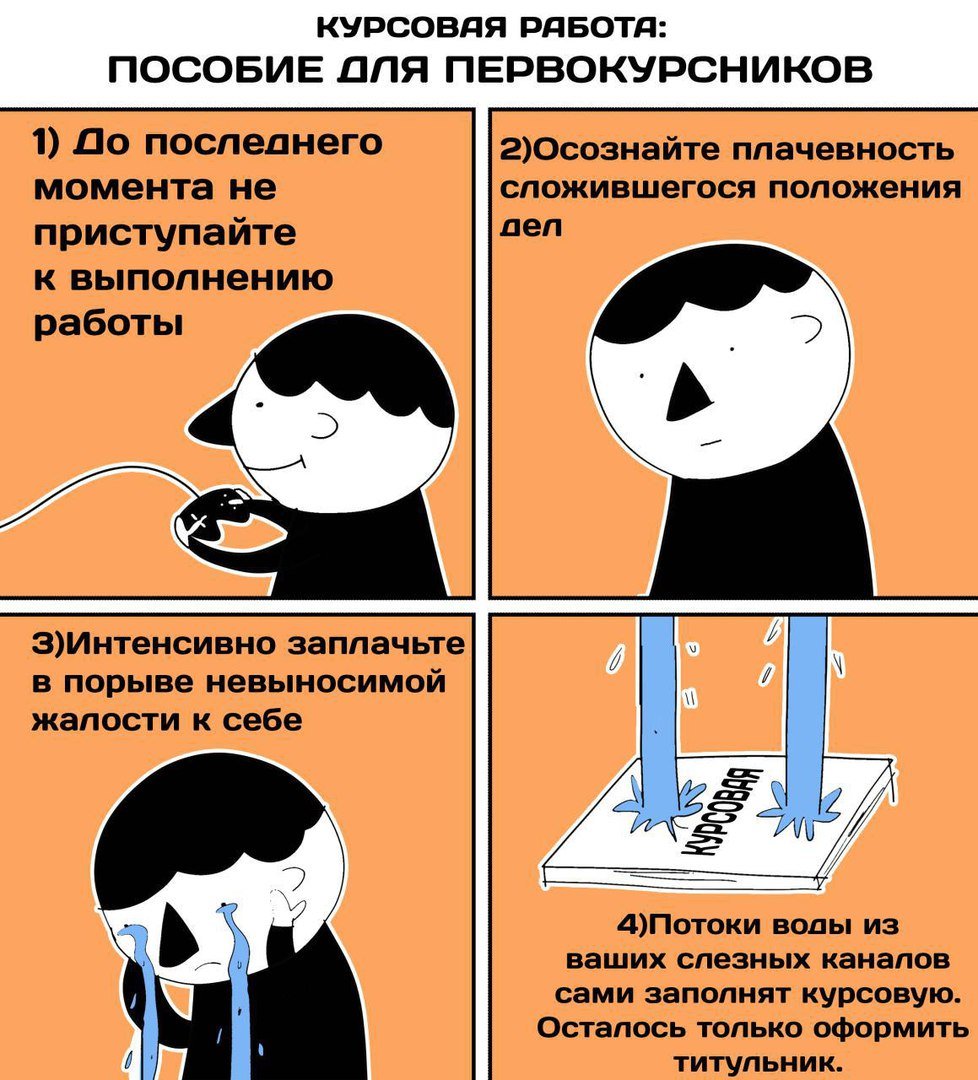 КУРСОВАЯ РАБОТА:
ПОСОБИЕ ДЛЯ ПЕРВОКУРСНИКОВ

1) До последнего момента не приступайте к выполнению работы

2)Осознайте плачевность сложившегося положения дел

3)Интенсивно заплачьте в порыве невыносимой жалости к себе

КУРСОВАЯ

4)Потоки воды из ваших слезных каналов сами заполнят курсовую. Осталось только оформить титульник.