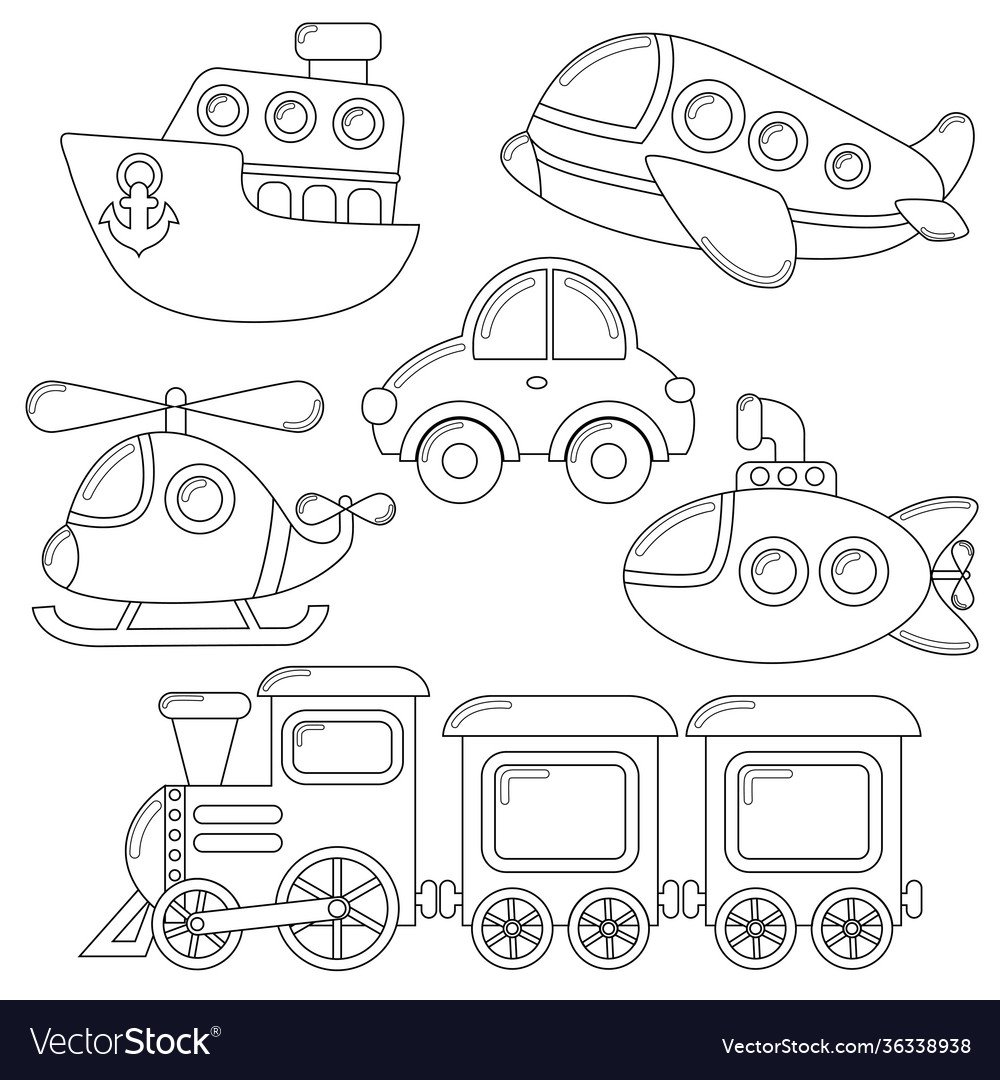 VectorStock®

VectorStock.com/36338938