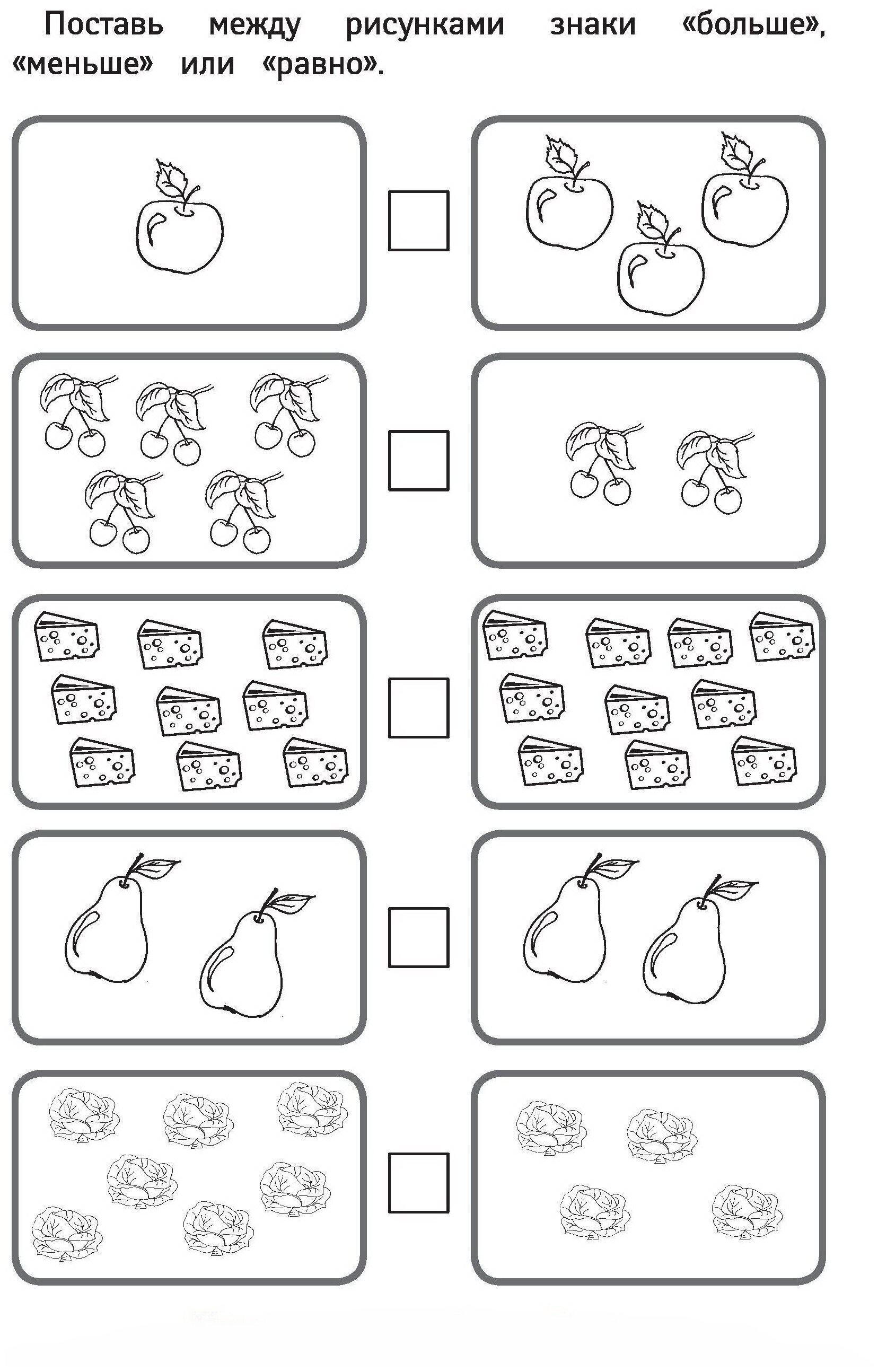 Поставь между рисунками знаки «больше», «меньше» или «равно».