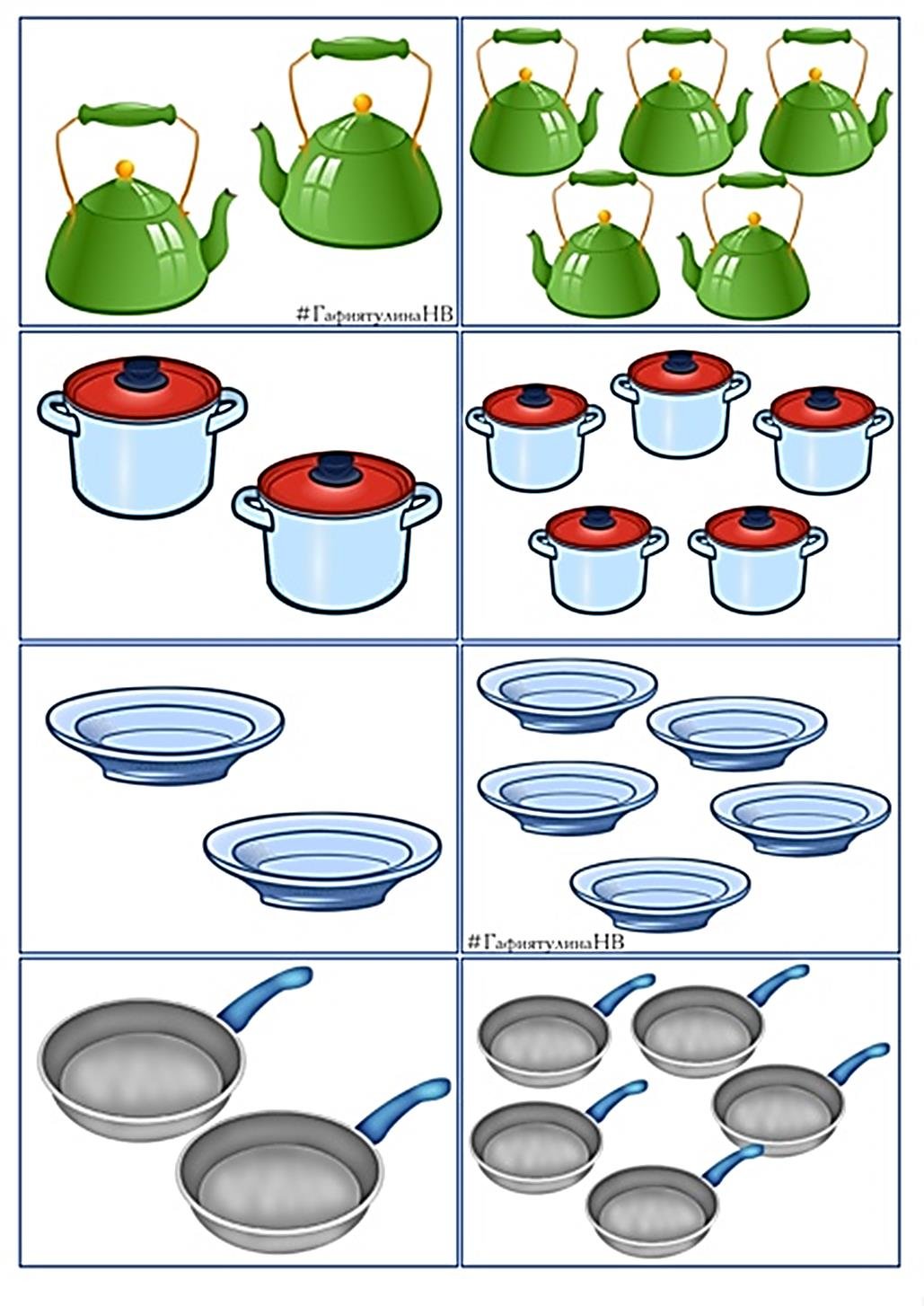 #ГафиятулинаНВ

#ГафиятулинаНВ