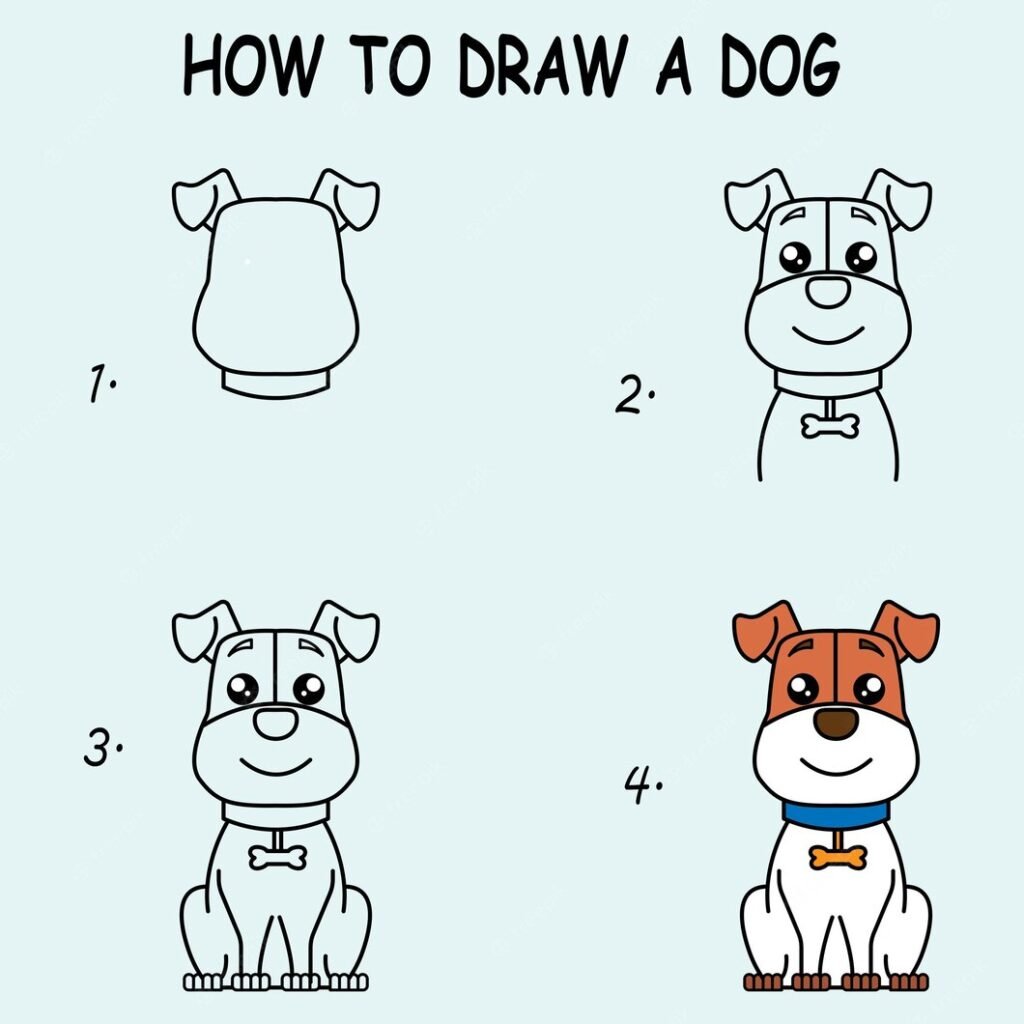 HOW TO DRAW A DOG

1.

2.

3.

4.