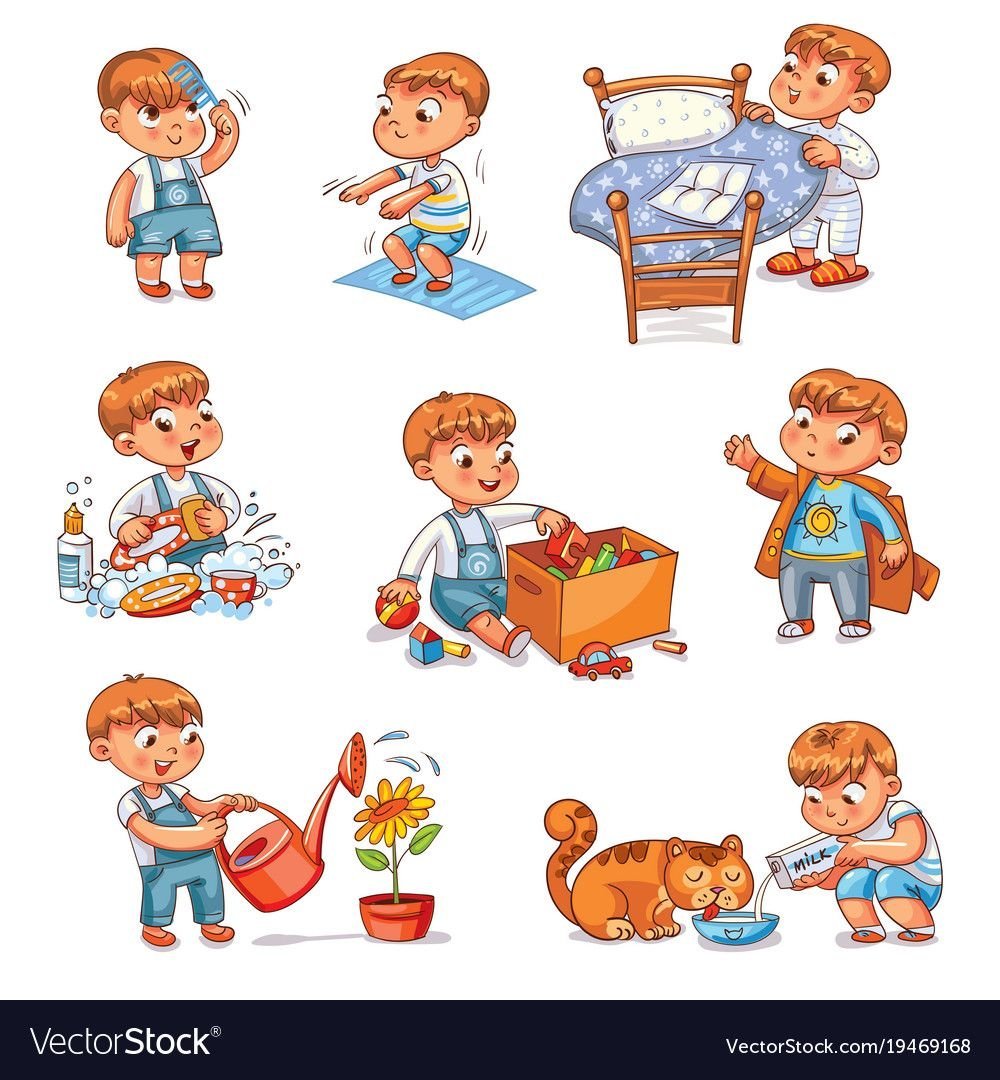 MILK

VectorStock®

VectorStock.com/19469168